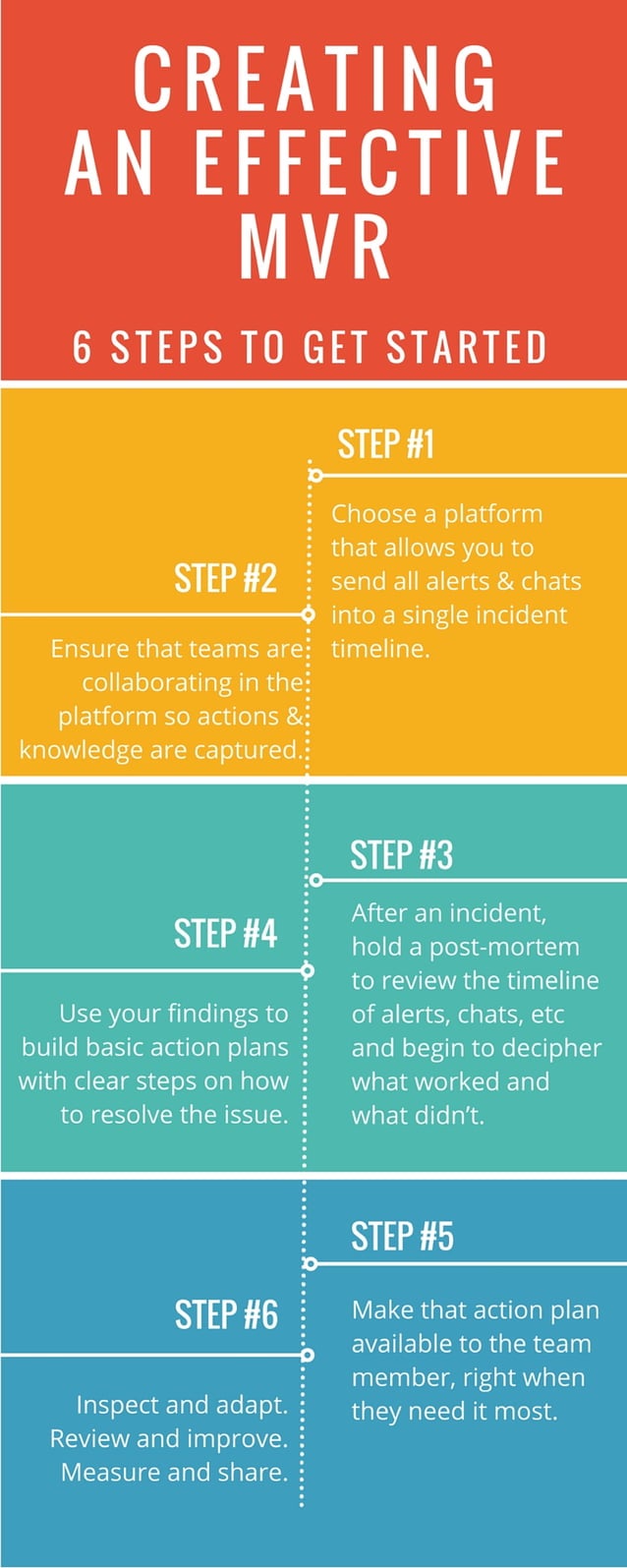 CREATING AN EFFECTIVE MVR

6 STEPS TO GET STARTED

STEP #1

Choose a platform that allows you to send all alerts & chats into a single incident timeline.

STEP #2

Ensure that teams are collaborating in the platform so actions & knowledge are captured.

STEP #3

After an incident, hold a post-mortem to review the timeline of alerts, chats, etc and begin to decipher what worked and what didn't.

STEP #4

Use your findings to build basic action plans with clear steps on how to resolve the issue.

STEP #5

Make that action plan available to the team member, right when they need it most.

STEP #6

Inspect and adapt. Review and improve. Measure and share.