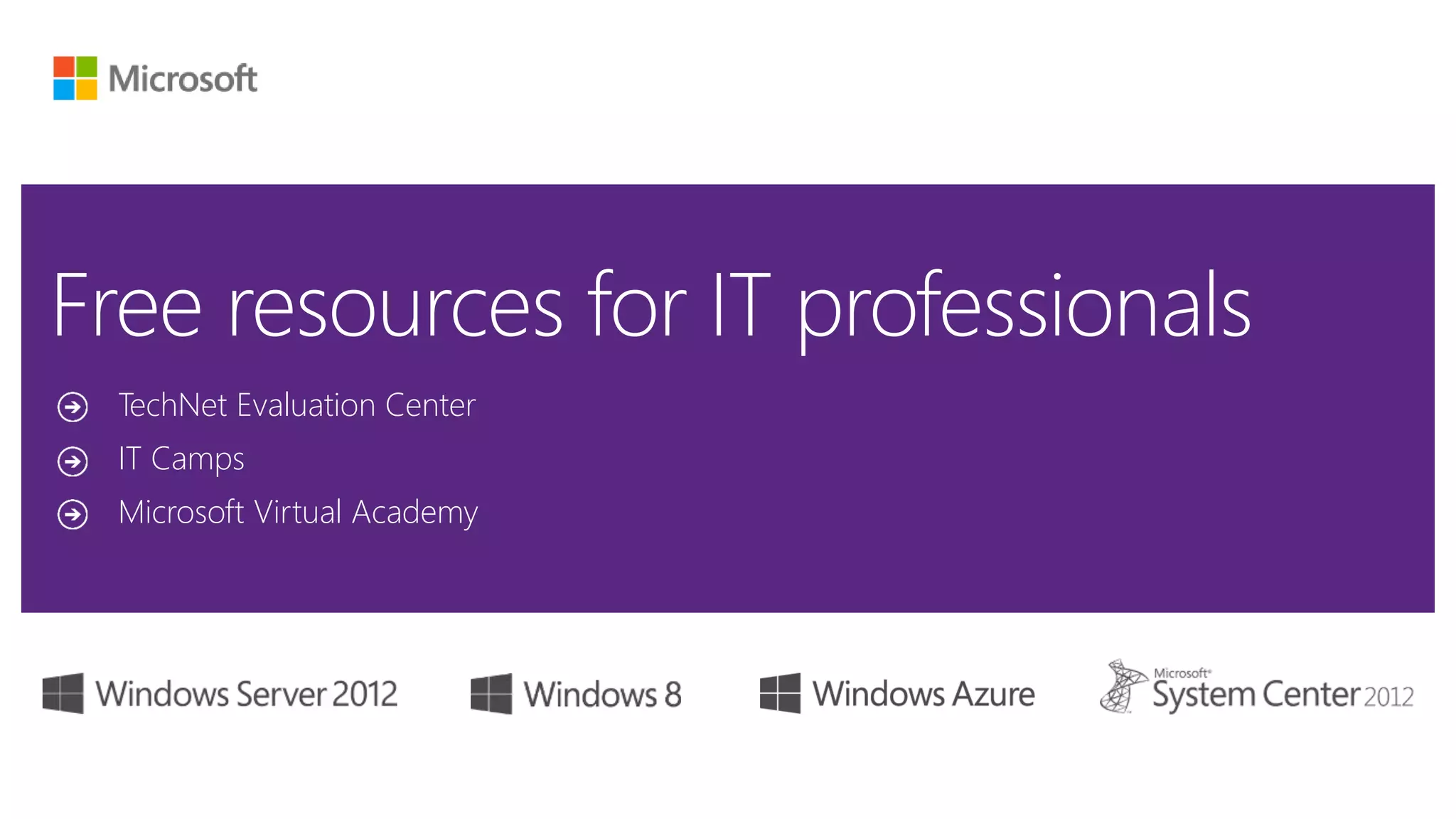 Microsoft

Free resources for IT professionals

→ TechNet Evaluation Center
→ IT Camps
→ Microsoft Virtual Academy

Windows Server 2012

Windows 8

Windows Azure

Microsoft® System Center 2012