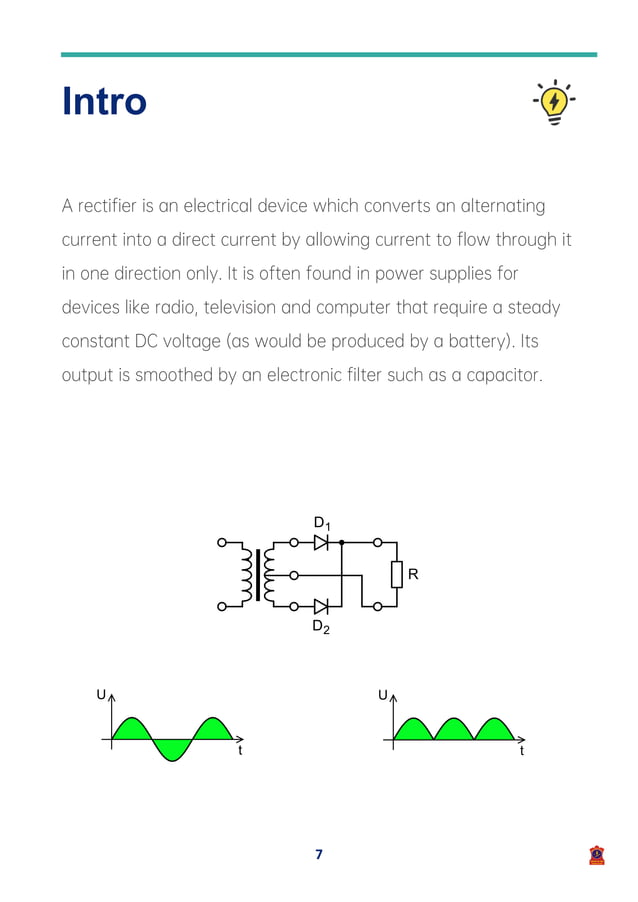 Intro

A rectifier is an electrical device which converts an alternating current into a direct current by allowing current to flow through it in one direction only. It is often found in power supplies for devices like radio, television and computer that require a steady constant DC voltage (as would be produced by a battery). Its output is smoothed by an electronic filter such as a capacitor.

$D_1$

R

$D_2$

U

t

U

t

7