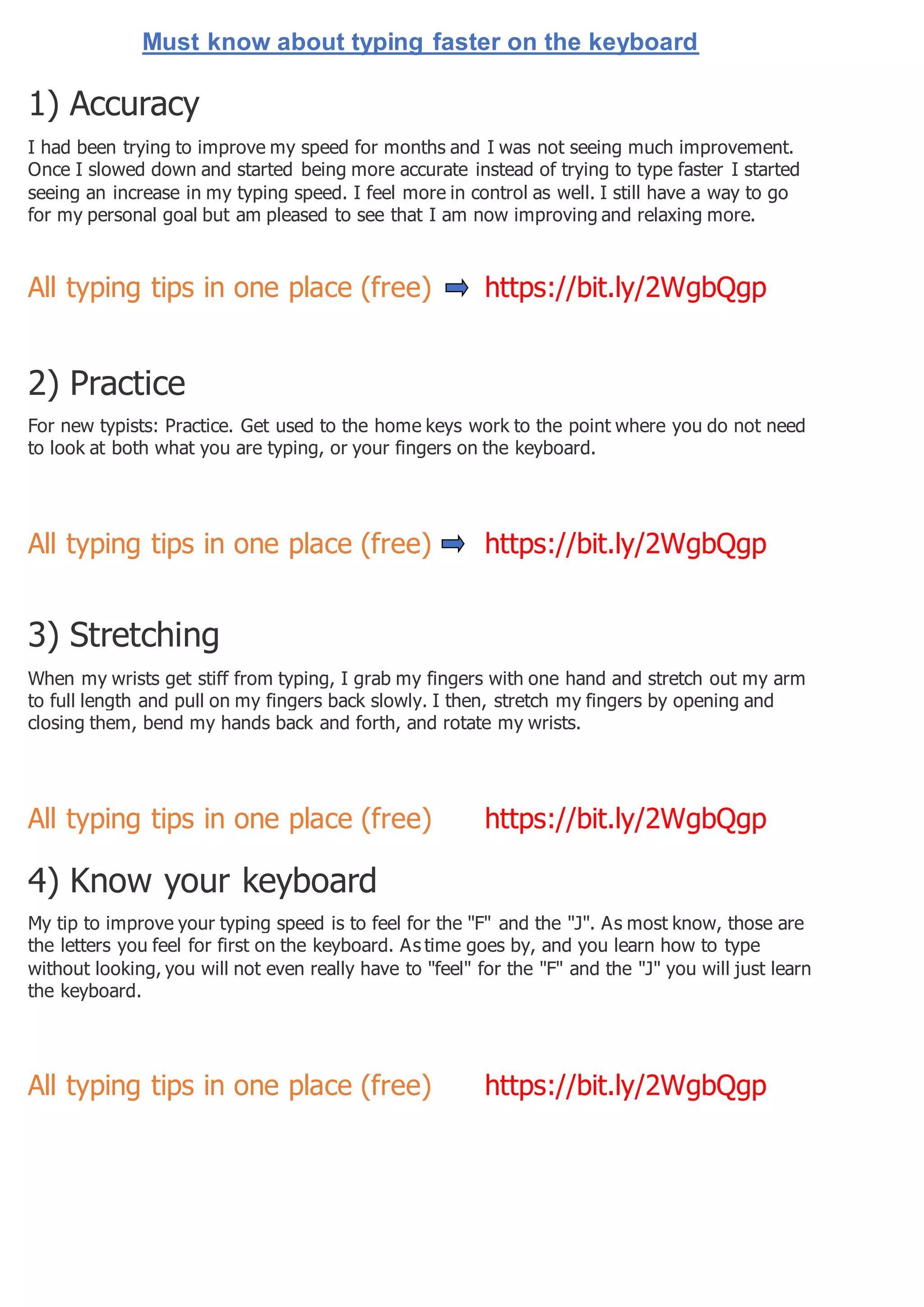 Must know about typing faster on the keyboard

1) Accuracy

I had been trying to improve my speed for months and I was not seeing much improvement. Once I slowed down and started being more accurate instead of trying to type faster I started seeing an increase in my typing speed. I feel more in control as well. I still have a way to go for my personal goal but am pleased to see that I am now improving and relaxing more.

All typing tips in one place (free) ➡ https://bit.ly/2WgbQgp

2) Practice

For new typists: Practice. Get used to the home keys work to the point where you do not need to look at both what you are typing, or your fingers on the keyboard.

All typing tips in one place (free) ➡ https://bit.ly/2WgbQgp

3) Stretching

When my wrists get stiff from typing, I grab my fingers with one hand and stretch out my arm to full length and pull on my fingers back slowly. I then, stretch my fingers by opening and closing them, bend my hands back and forth, and rotate my wrists.

All typing tips in one place (free) https://bit.ly/2WgbQgp

4) Know your keyboard

My tip to improve your typing speed is to feel for the "F" and the "J". As most know, those are the letters you feel for first on the keyboard. As time goes by, and you learn how to type without looking, you will not even really have to "feel" for the "F" and the "J" you will just learn the keyboard.

All typing tips in one place (free) https://bit.ly/2WgbQgp