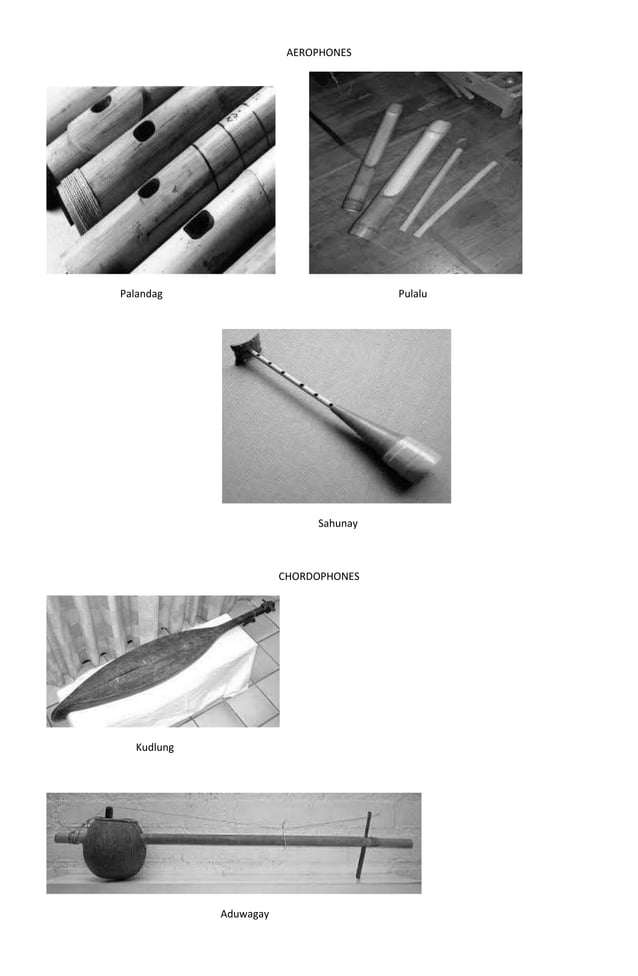 AEROPHONES

Palandag

Pulalu

Sahunay

CHORDOPHONES

Kudlung

Aduwagay