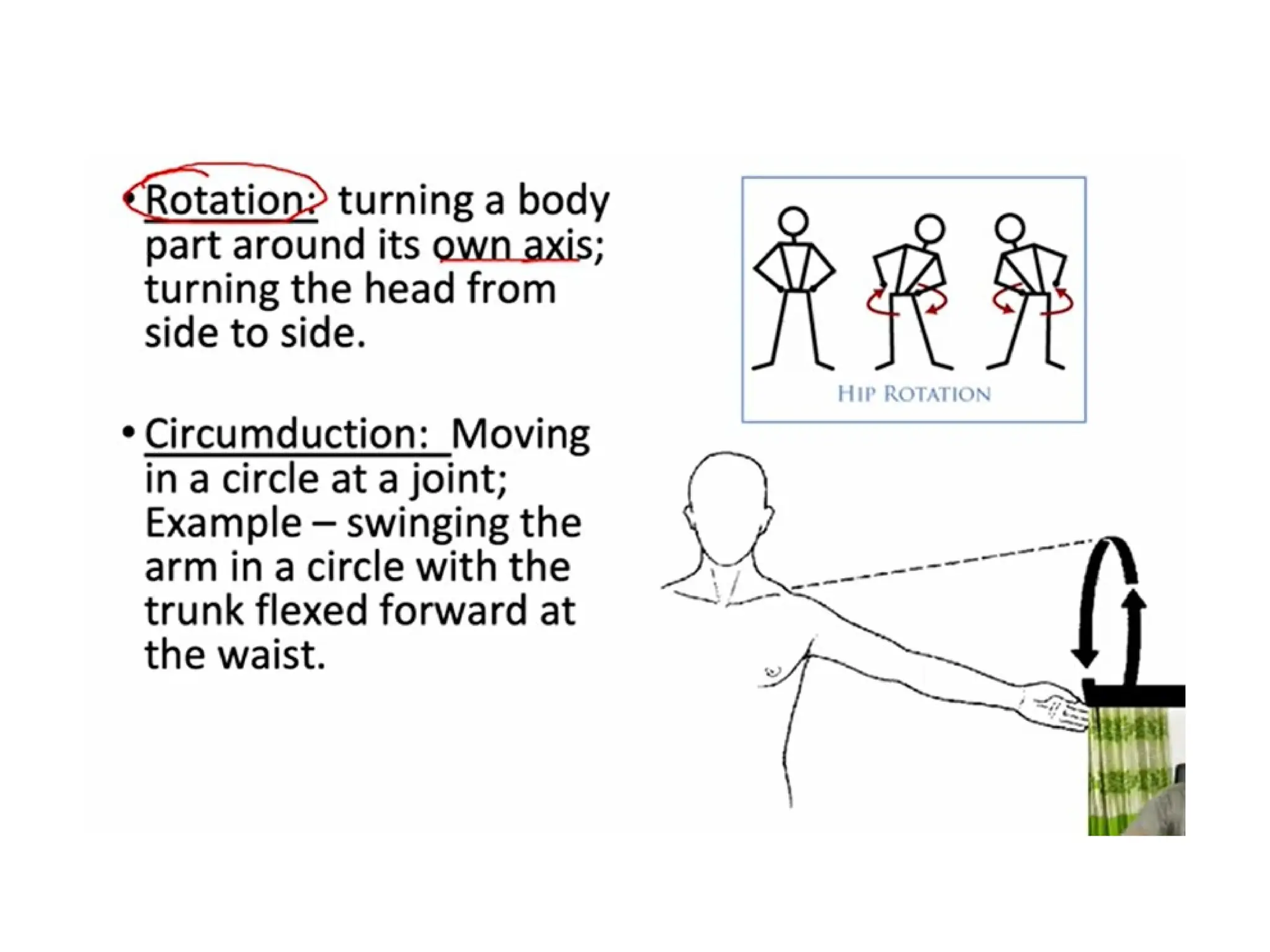 • Rotation: turning a body part around its own axis; turning the head from side to side.

• Circumduction: Moving in a circle at a joint; Example – swinging the arm in a circle with the trunk flexed forward at the waist.

HIP ROTATION