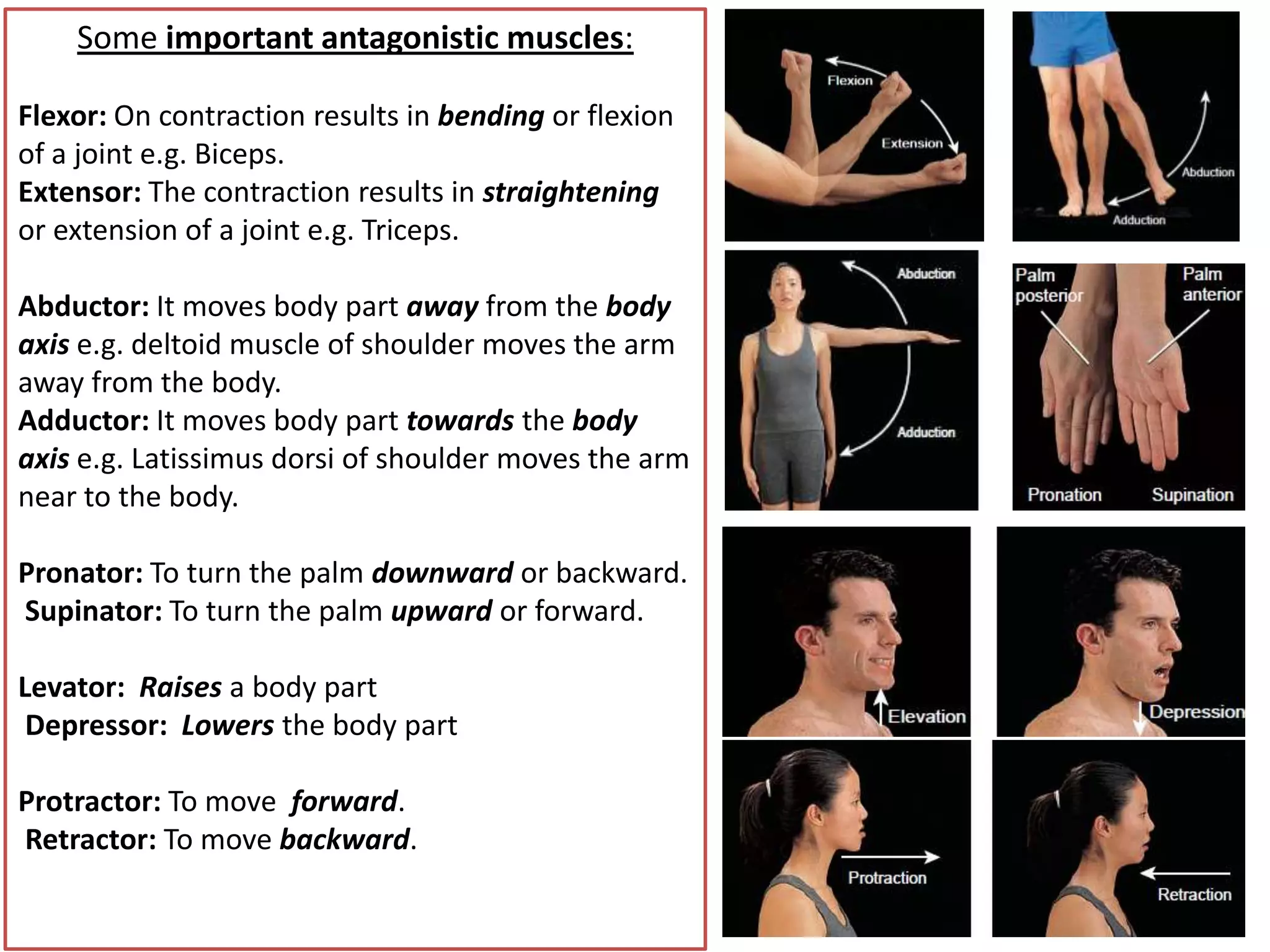 Some important antagonistic muscles:

Flexor: On contraction results in bending or flexion of a joint e.g. Biceps.
Extensor: The contraction results in straightening or extension of a joint e.g. Triceps.

Abductor: It moves body part away from the body axis e.g. deltoid muscle of shoulder moves the arm away from the body.
Adductor: It moves body part towards the body axis e.g. Latissimus dorsi of shoulder moves the arm near to the body.

Pronator: To turn the palm downward or backward.
Supinator: To turn the palm upward or forward.

Levator: Raises a body part
Depressor: Lowers the body part

Protractor: To move forward.
Retractor: To move backward.

Flexion
Extension

Abduction
Adduction

Abduction
Adduction

Palm posterior
Palm anterior
Pronation
Supination

Elevation

Depression

Protraction

Retraction