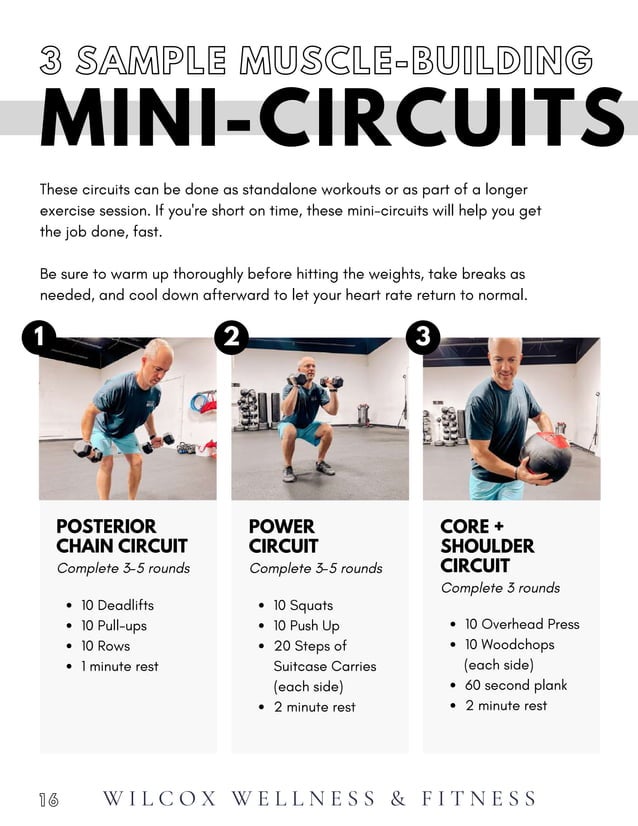 3 SAMPLE MUSCLE-BUILDING
MINI-CIRCUITS

These circuits can be done as standalone workouts or as part of a longer exercise session. If you're short on time, these mini-circuits will help you get the job done, fast.

Be sure to warm up thoroughly before hitting the weights, take breaks as needed, and cool down afterward to let your heart rate return to normal.

1

POSTERIOR CHAIN CIRCUIT
Complete 3-5 rounds

- 10 Deadlifts
- 10 Pull-ups
- 10 Rows
- 1 minute rest

2

POWER CIRCUIT
Complete 3-5 rounds

- 10 Squats
- 10 Push Up
- 20 Steps of Suitcase Carries (each side)
- 2 minute rest

3

CORE + SHOULDER CIRCUIT
Complete 3 rounds

- 10 Overhead Press
- 10 Woodchops (each side)
- 60 second plank
- 2 minute rest

16 WILCOX WELLNESS & FITNESS