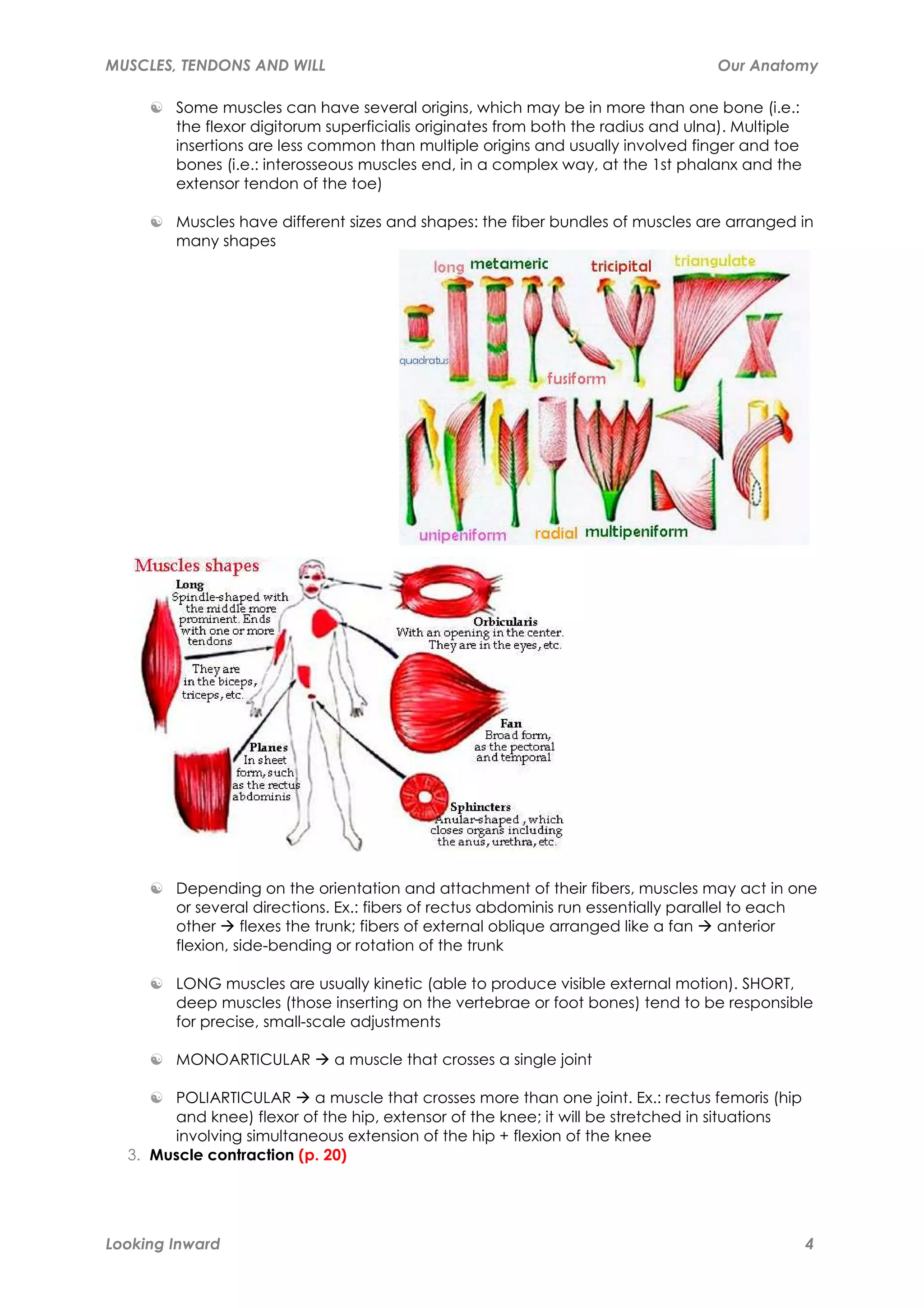 MUSCLES, TENDONS AND WILL

Our Anatomy

☯ Some muscles can have several origins, which may be in more than one bone (i.e.: the flexor digitorum superficialis originates from both the radius and ulna). Multiple insertions are less common than multiple origins and usually involved finger and toe bones (i.e.: interosseous muscles end, in a complex way, at the 1st phalanx and the extensor tendon of the toe)

☯ Muscles have different sizes and shapes: the fiber bundles of muscles are arranged in many shapes

long metameric tricipital triangulate

quadratus fusiform

unipeniform radial multipeniform

Muscles shapes

Long
Spindle-shaped with the middle more prominent. Ends with one or more tendons

They are in the biceps, triceps, etc.

Planes
In sheet form, such as the rectus abdominis

Orbicularis
With an opening in the center. They are in the eyes, etc.

Fan
Broad form, as the pectoral and temporal

Sphincters
Anular-shaped, which closes organs including the anus, urethra, etc.

☯ Depending on the orientation and attachment of their fibers, muscles may act in one or several directions. Ex.: fibers of rectus abdominis run essentially parallel to each other → flexes the trunk; fibers of external oblique arranged like a fan → anterior flexion, side-bending or rotation of the trunk

☯ LONG muscles are usually kinetic (able to produce visible external motion). SHORT, deep muscles (those inserting on the vertebrae or foot bones) tend to be responsible for precise, small-scale adjustments

☯ MONOARTICULAR → a muscle that crosses a single joint

☯ POLIARTICULAR → a muscle that crosses more than one joint. Ex.: rectus femoris (hip and knee) flexor of the hip, extensor of the knee; it will be stretched in situations involving simultaneous extension of the hip + flexion of the knee

3. Muscle contraction (p. 20)

Looking Inward

4