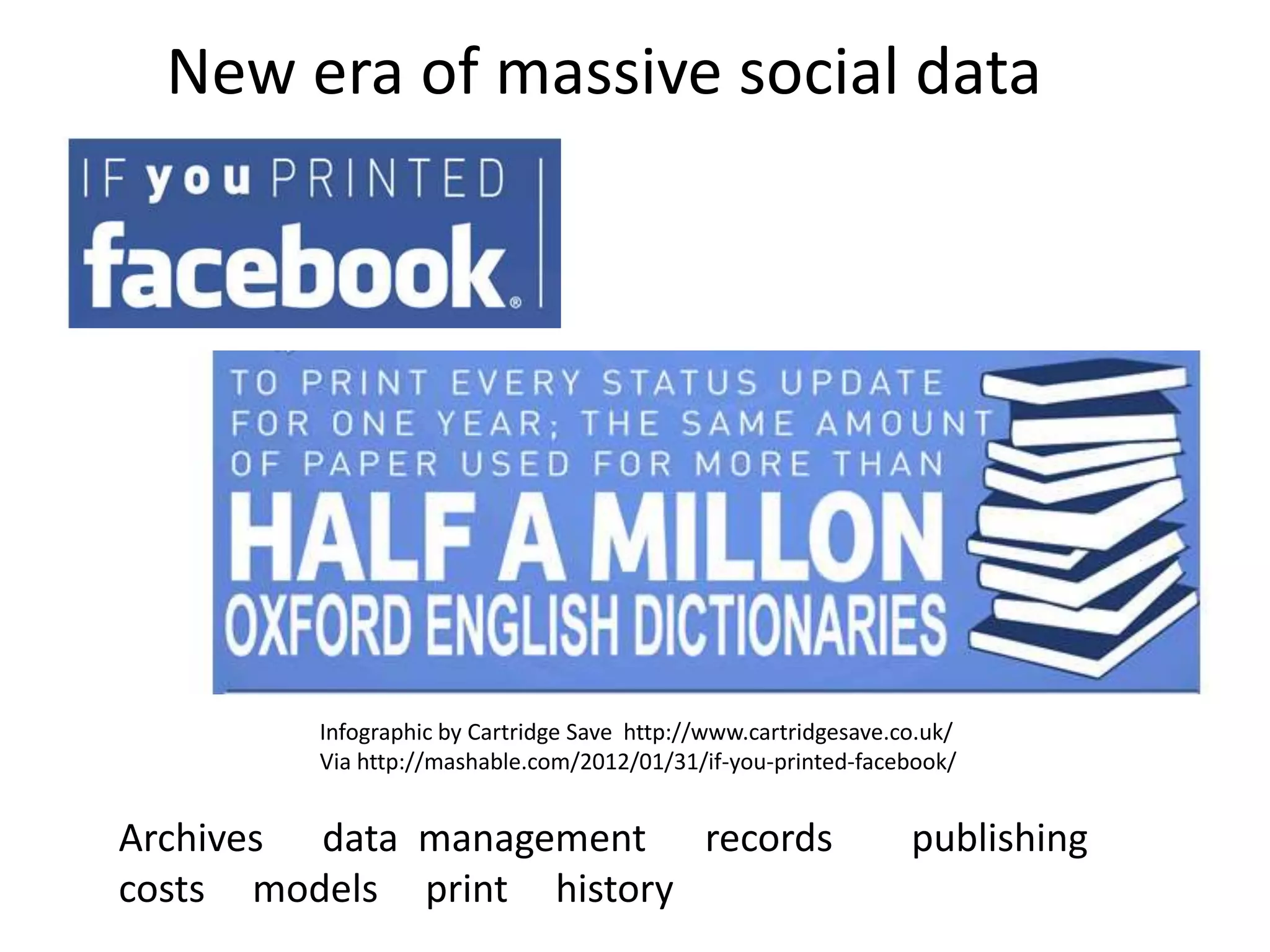 New era of massive social data

IF you PRINTED
facebook®

TO PRINT EVERY STATUS UPDATE FOR ONE YEAR; THE SAME AMOUNT OF PAPER USED FOR MORE THAN
HALF A MILLON
OXFORD ENGLISH DICTIONARIES

Infographic by Cartridge Save http://www.cartridgesave.co.uk/
Via http://mashable.com/2012/01/31/if-you-printed-facebook/

Archives data management records publishing
costs models print history