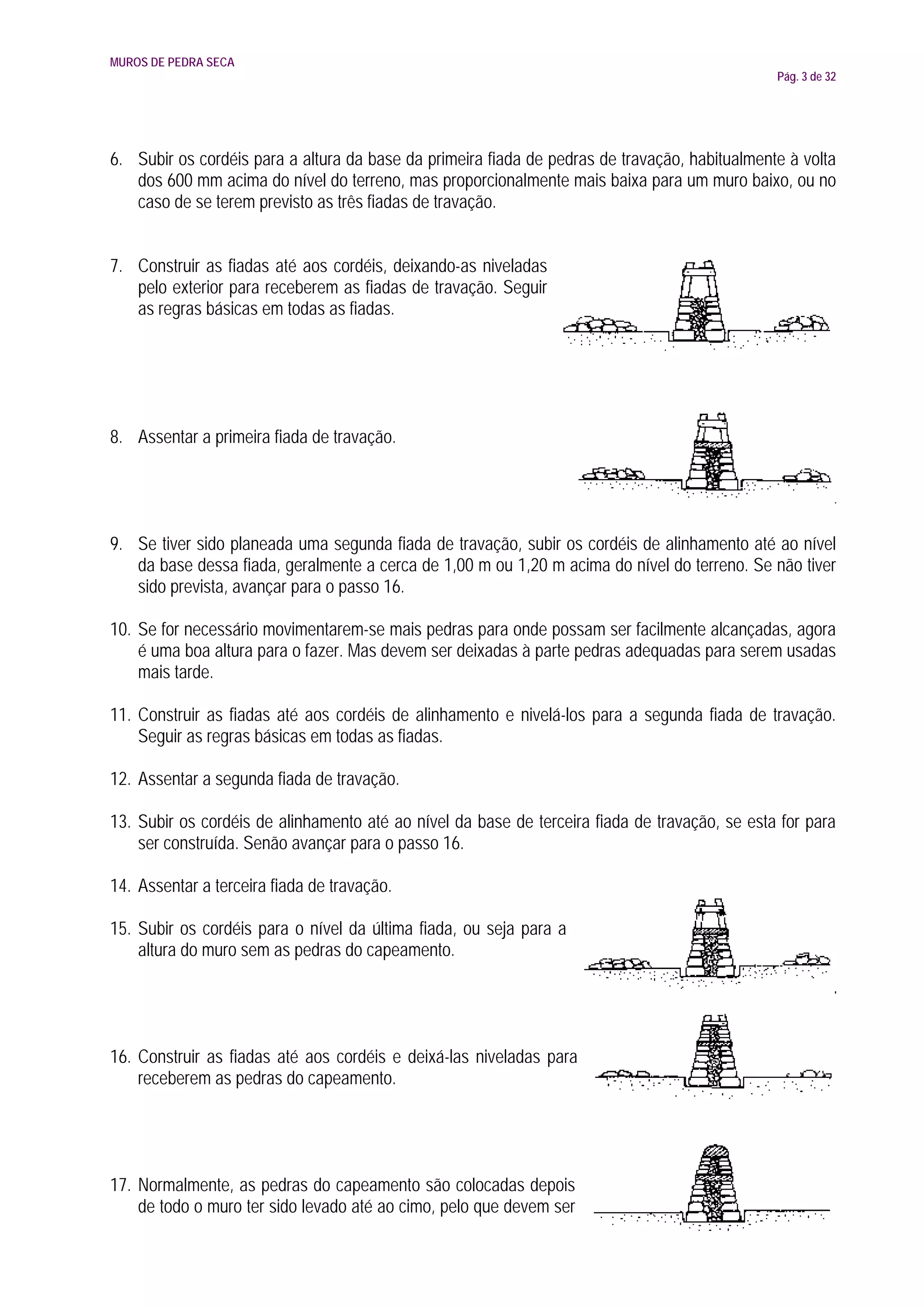 MUROS DE PEDRA SECA

Pág. 3 de 32

6. Subir os cordéis para a altura da base da primeira fiada de pedras de travação, habitualmente à volta dos 600 mm acima do nível do terreno, mas proporcionalmente mais baixa para um muro baixo, ou no caso de se terem previsto as três fiadas de travação.

7. Construir as fiadas até aos cordéis, deixando-as niveladas pelo exterior para receberem as fiadas de travação. Seguir as regras básicas em todas as fiadas.

8. Assentar a primeira fiada de travação.

9. Se tiver sido planeada uma segunda fiada de travação, subir os cordéis de alinhamento até ao nível da base dessa fiada, geralmente a cerca de 1,00 m ou 1,20 m acima do nível do terreno. Se não tiver sido prevista, avançar para o passo 16.

10. Se for necessário movimentarem-se mais pedras para onde possam ser facilmente alcançadas, agora é uma boa altura para o fazer. Mas devem ser deixadas à parte pedras adequadas para serem usadas mais tarde.

11. Construir as fiadas até aos cordéis de alinhamento e nivelá-los para a segunda fiada de travação. Seguir as regras básicas em todas as fiadas.

12. Assentar a segunda fiada de travação.

13. Subir os cordéis de alinhamento até ao nível da base de terceira fiada de travação, se esta for para ser construída. Senão avançar para o passo 16.

14. Assentar a terceira fiada de travação.

15. Subir os cordéis para o nível da última fiada, ou seja para a altura do muro sem as pedras do capeamento.

16. Construir as fiadas até aos cordéis e deixá-las niveladas para receberem as pedras do capeamento.

17. Normalmente, as pedras do capeamento são colocadas depois de todo o muro ter sido levado até ao cimo, pelo que devem ser