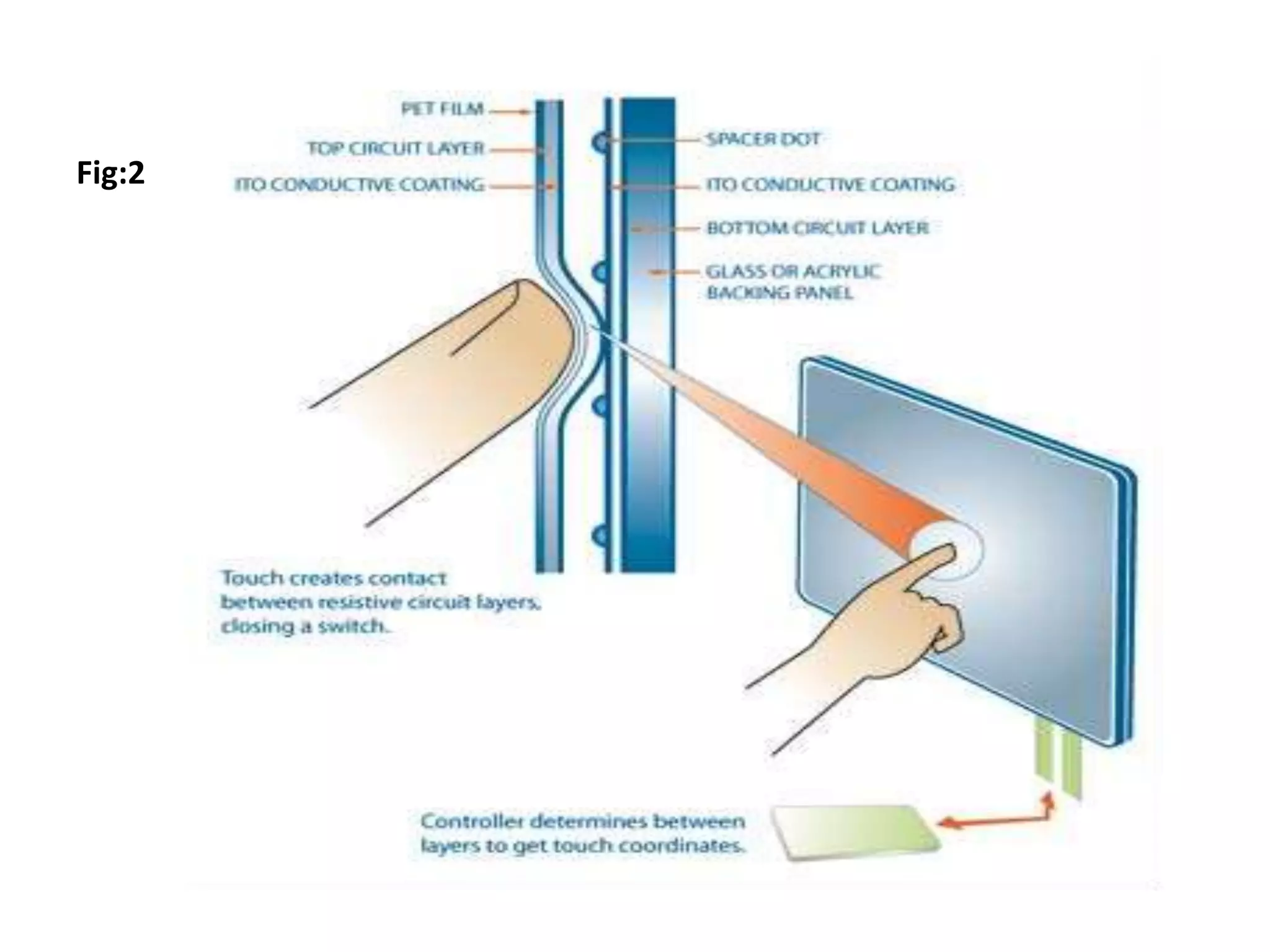 Fig:2

PET FILM

TOP CIRCUIT LAYER

ITO CONDUCTIVE COATING

SPACER DOT

ITO CONDUCTIVE COATING

BOTTOM CIRCUIT LAYER

GLASS OR ACRYLIC BACKING PANEL

Touch creates contact between resistive circuit layers, closing a switch.

Controller determines between layers to get touch coordinates.