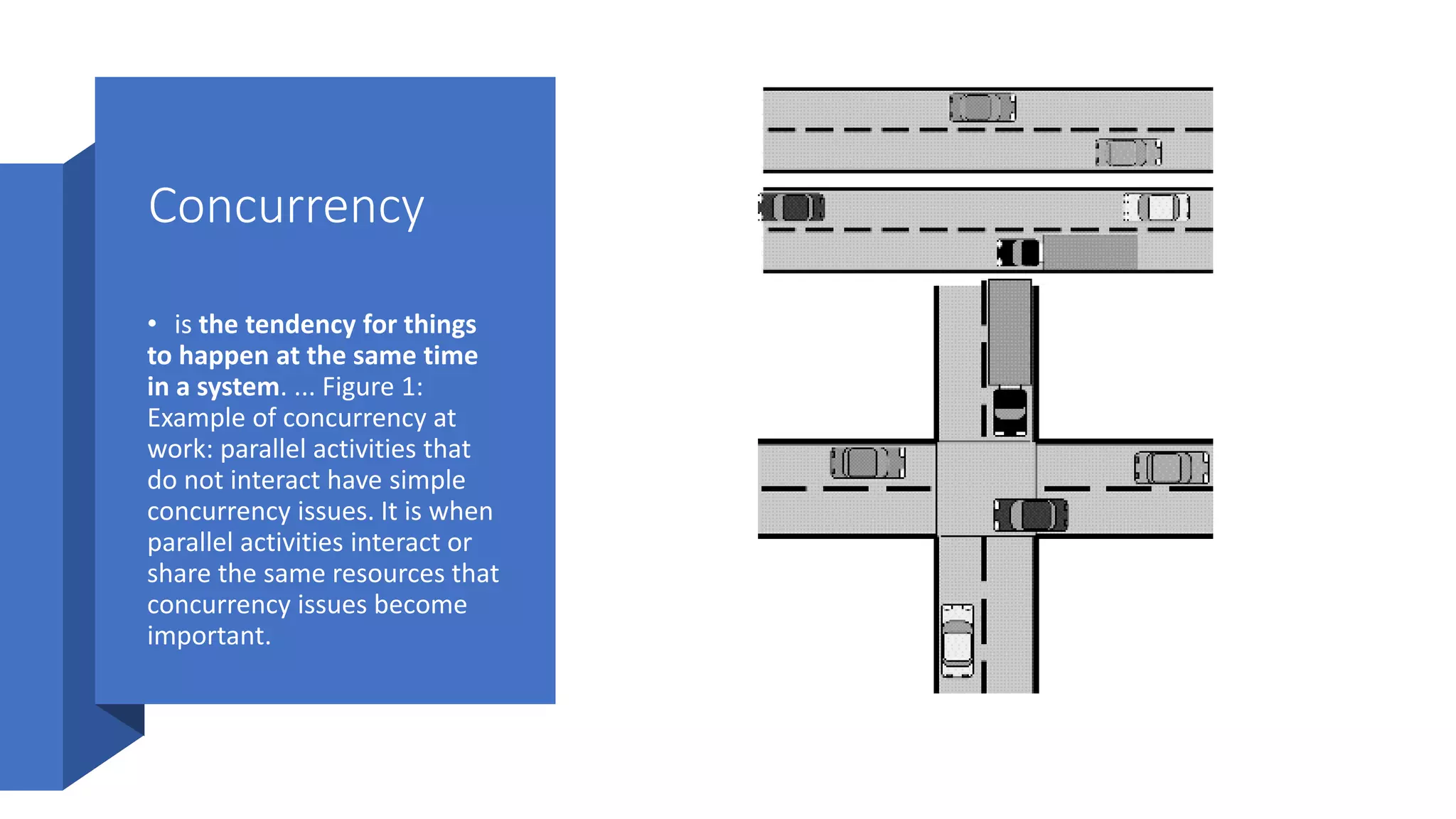 Concurrency

• is the tendency for things to happen at the same time in a system. ... Figure 1: Example of concurrency at work: parallel activities that do not interact have simple concurrency issues. It is when parallel activities interact or share the same resources that concurrency issues become important.