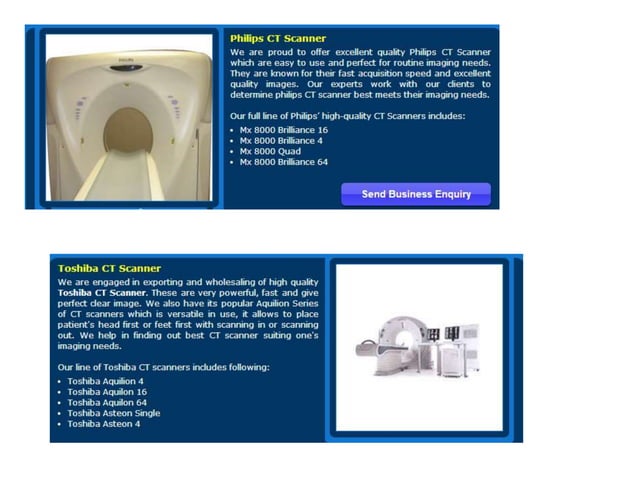 Philips CT Scanner
We are proud to offer excellent quality Philips CT Scanner which are easy to use and perfect for routine imaging needs. They are known for their fast acquisition speed and excellent quality images. Our experts work with our clients to determine philips CT scanner best meets their imaging needs.

Our full line of Philips' high-quality CT Scanners includes:
• Mx 8000 Brilliance 16
• Mx 8000 Brilliance 4
• Mx 8000 Quad
• Mx 8000 Brilliance 64

Send Business Enquiry

Toshiba CT Scanner
We are engaged in exporting and wholesaling of high quality Toshiba CT Scanner. These are very powerful, fast and give perfect clear image. We also have its popular Aquilion Series of CT scanners which is versatile in use, it allows to place patient's head first or feet first with scanning in or scanning out. We help in finding out best CT scanner suiting one's imaging needs.

Our line of Toshiba CT scanners includes following:
• Toshiba Aquilion 4
• Toshiba Aquilon 16
• Toshiba Aquilon 64
• Toshiba Asteon Single
• Toshiba Asteon 4