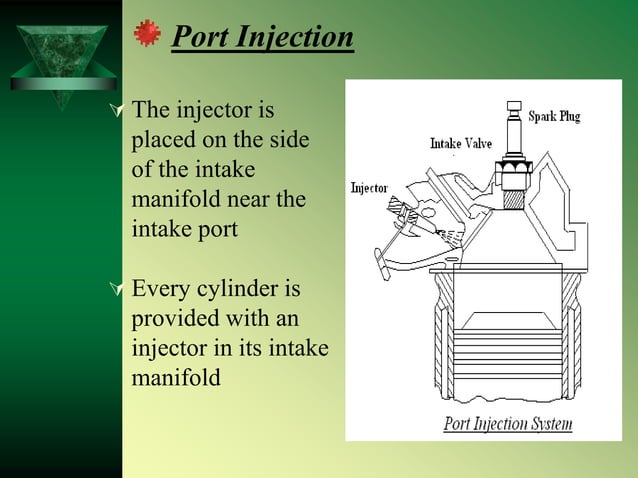 Port Injection

The injector is placed on the side of the intake manifold near the intake port

Every cylinder is provided with an injector in its intake manifold

Spark Plug
Intake Valve
Injector
Port Injection System