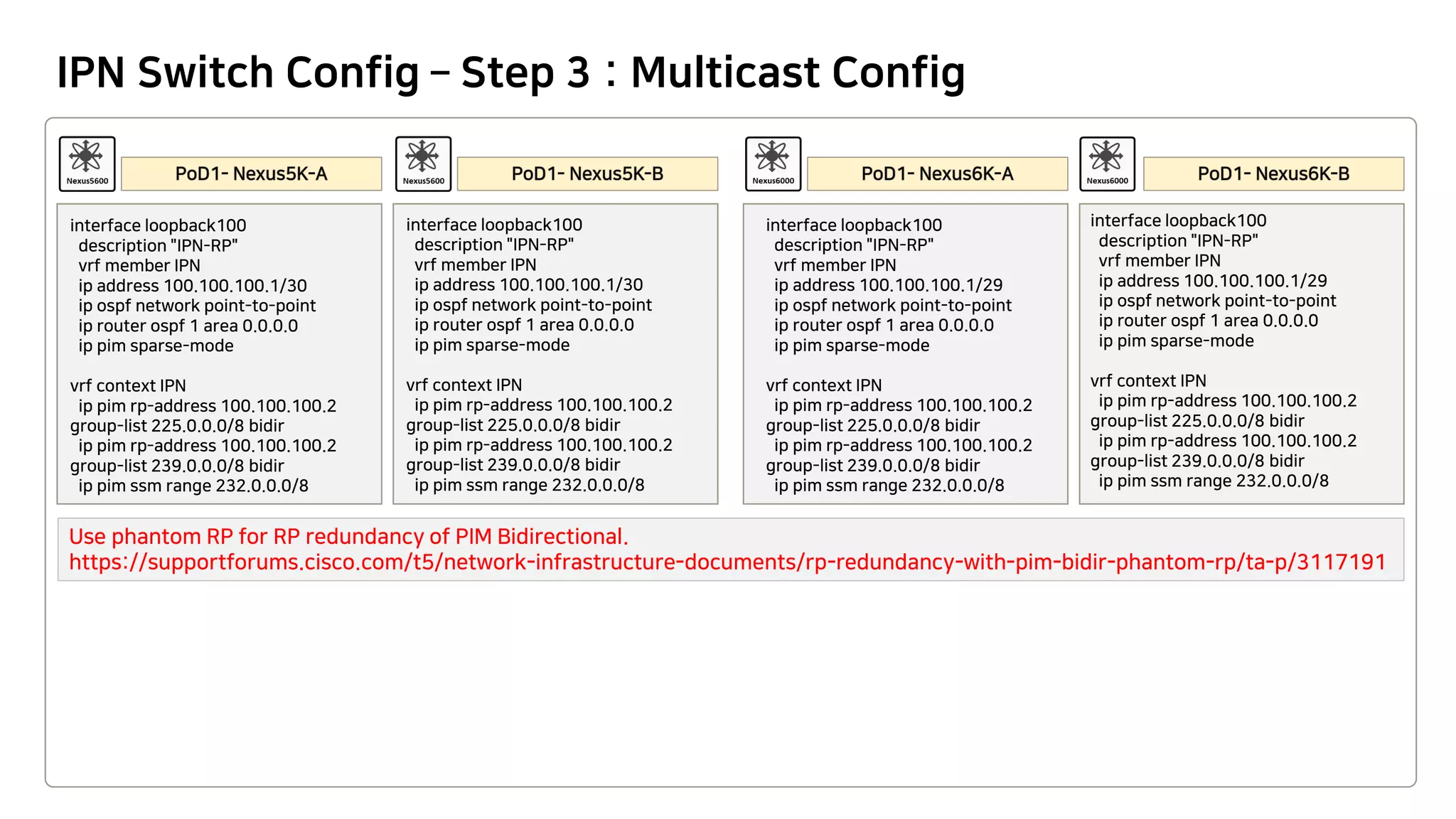 IPN Switch Config – Step 3 : Multicast Config

Nexus5600

PoD1- Nexus5K-A

interface loopback100
description "IPN-RP"
vrf member IPN
ip address 100.100.100.1/30
ip ospf network point-to-point
ip router ospf 1 area 0.0.0.0
ip pim sparse-mode

vrf context IPN
ip pim rp-address 100.100.100.2 group-list 225.0.0.0/8 bidir
ip pim rp-address 100.100.100.2 group-list 239.0.0.0/8 bidir
ip pim ssm range 232.0.0.0/8

Nexus5600

PoD1- Nexus5K-B

interface loopback100
description "IPN-RP"
vrf member IPN
ip address 100.100.100.1/30
ip ospf network point-to-point
ip router ospf 1 area 0.0.0.0
ip pim sparse-mode

vrf context IPN
ip pim rp-address 100.100.100.2 group-list 225.0.0.0/8 bidir
ip pim rp-address 100.100.100.2 group-list 239.0.0.0/8 bidir
ip pim ssm range 232.0.0.0/8

Nexus6000

PoD1- Nexus6K-A

interface loopback100
description "IPN-RP"
vrf member IPN
ip address 100.100.100.1/29
ip ospf network point-to-point
ip router ospf 1 area 0.0.0.0
ip pim sparse-mode

vrf context IPN
ip pim rp-address 100.100.100.2 group-list 225.0.0.0/8 bidir
ip pim rp-address 100.100.100.2 group-list 239.0.0.0/8 bidir
ip pim ssm range 232.0.0.0/8

Nexus6000

PoD1- Nexus6K-B

interface loopback100
description "IPN-RP"
vrf member IPN
ip address 100.100.100.1/29
ip ospf network point-to-point
ip router ospf 1 area 0.0.0.0
ip pim sparse-mode

vrf context IPN
ip pim rp-address 100.100.100.2 group-list 225.0.0.0/8 bidir
ip pim rp-address 100.100.100.2 group-list 239.0.0.0/8 bidir
ip pim ssm range 232.0.0.0/8

Use phantom RP for RP redundancy of PIM Bidirectional.
https://supportforums.cisco.com/t5/network-infrastructure-documents/rp-redundancy-with-pim-bidir-phantom-rp/ta-p/3117191