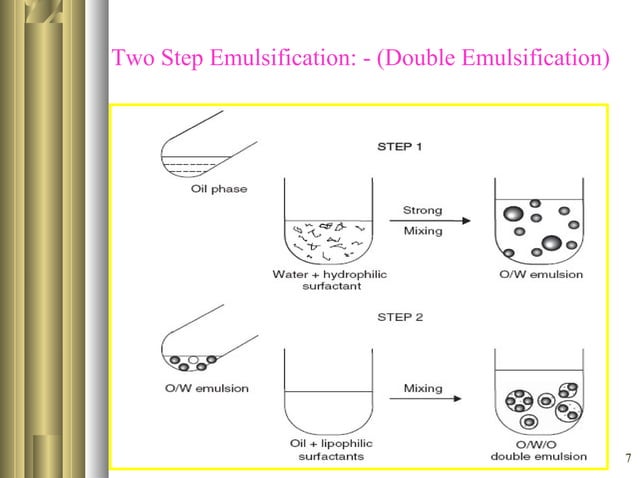 Two Step Emulsification: - (Double Emulsification)

STEP 1

Oil phase

Strong
Mixing

Water + hydrophilic surfactant

O/W emulsion

STEP 2

O/W emulsion

Mixing

Oil + lipophilic surfactants

O/W/O double emulsion

7