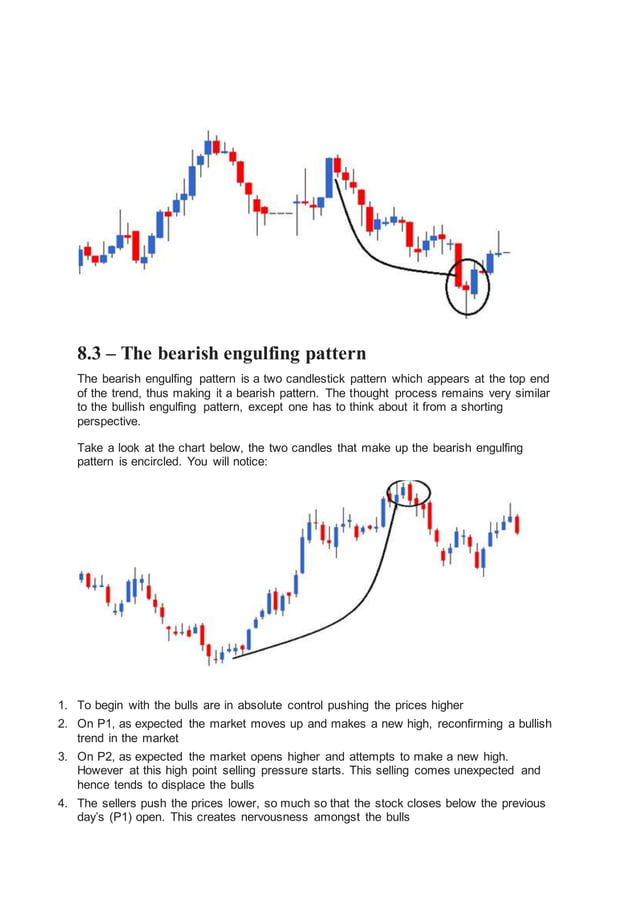 8.3 – The bearish engulfing pattern

The bearish engulfing pattern is a two candlestick pattern which appears at the top end of the trend, thus making it a bearish pattern. The thought process remains very similar to the bullish engulfing pattern, except one has to think about it from a shorting perspective.

Take a look at the chart below, the two candles that make up the bearish engulfing pattern is encircled. You will notice:

1. To begin with the bulls are in absolute control pushing the prices higher
2. On P1, as expected the market moves up and makes a new high, reconfirming a bullish trend in the market
3. On P2, as expected the market opens higher and attempts to make a new high. However at this high point selling pressure starts. This selling comes unexpected and hence tends to displace the bulls
4. The sellers push the prices lower, so much so that the stock closes below the previous day's (P1) open. This creates nervousness amongst the bulls