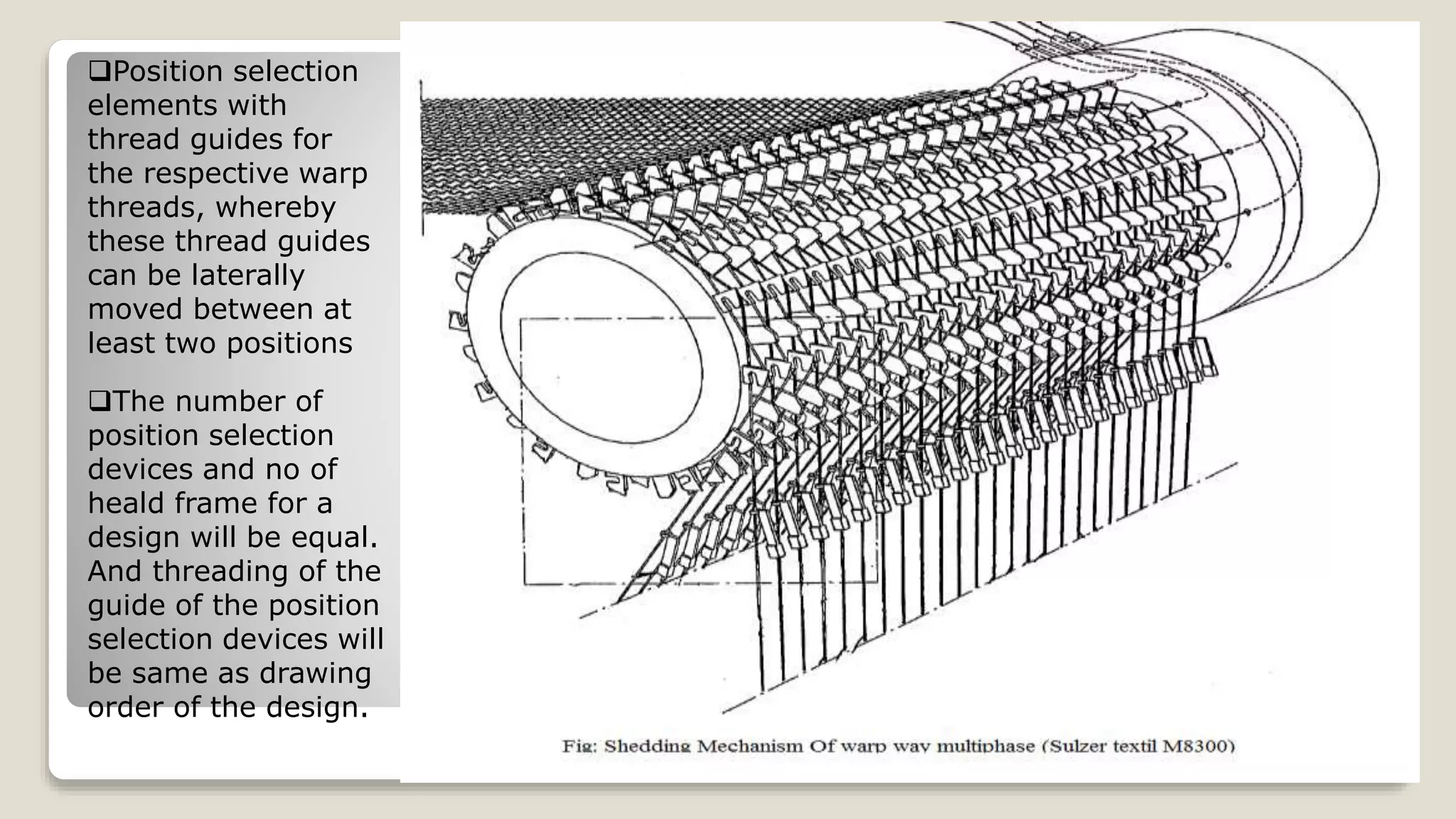 ❑Position selection elements with thread guides for the respective warp threads, whereby these thread guides can be laterally moved between at least two positions

❑The number of position selection devices and no of heald frame for a design will be equal. And threading of the guide of the position selection devices will be same as drawing order of the design.

Fig: Shedding Mechanism Of warp way multiphase (Sulzer textil M8300)