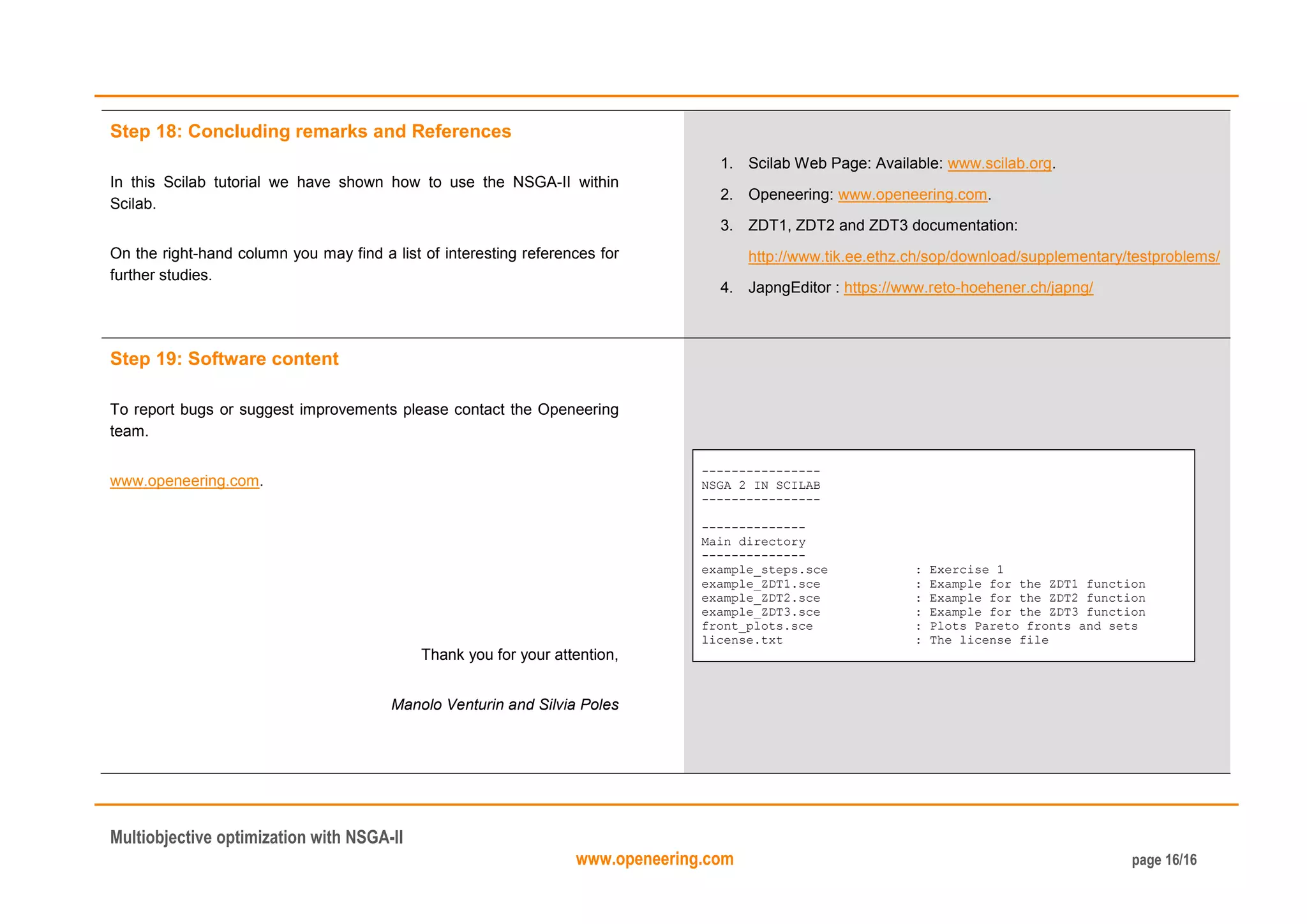 Step 18: Concluding remarks and References

In this Scilab tutorial we have shown how to use the NSGA-II within Scilab.

On the right-hand column you may find a list of interesting references for further studies.

1. Scilab Web Page: Available: www.scilab.org.
2. Openeering: www.openeering.com.
3. ZDT1, ZDT2 and ZDT3 documentation: http://www.tik.ee.ethz.ch/sop/download/supplementary/testproblems/
4. JapngEditor : https://www.reto-hoehener.ch/japng/

Step 19: Software content

To report bugs or suggest improvements please contact the Openeering team.

www.openeering.com.

Thank you for your attention,

Manolo Venturin and Silvia Poles

----------------
NSGA 2 IN SCILAB
----------------

--------------
Main directory
--------------
example_steps.sce : Exercise 1
example_ZDT1.sce : Example for the ZDT1 function
example_ZDT2.sce : Example for the ZDT2 function
example_ZDT3.sce : Example for the ZDT3 function
front_plots.sce : Plots Pareto fronts and sets
license.txt : The license file

Multiobjective optimization with NSGA-II
www.openeering.com
page 16/16