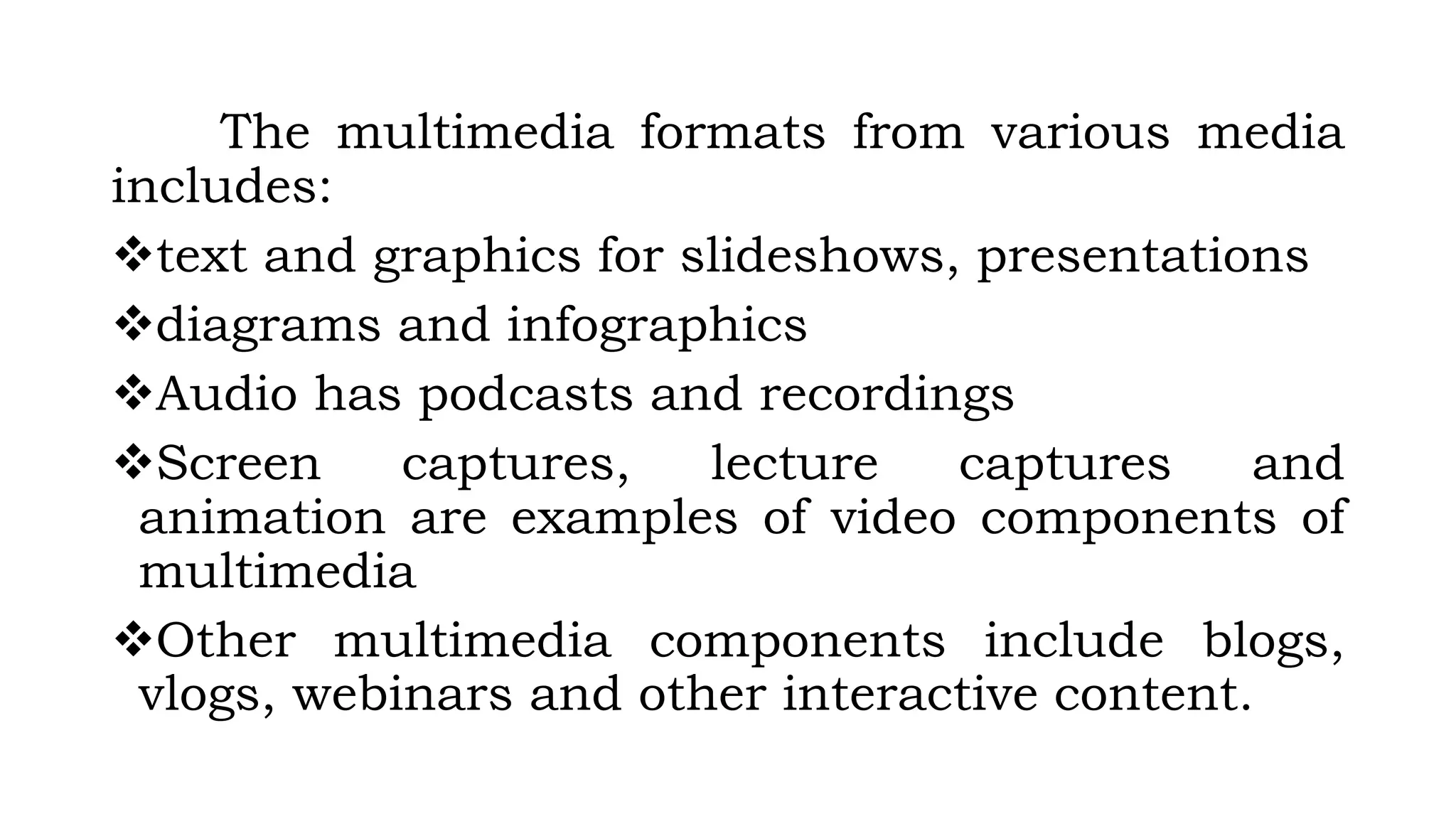 The multimedia formats from various media includes:

❖text and graphics for slideshows, presentations

❖diagrams and infographics

❖Audio has podcasts and recordings

❖Screen captures, lecture captures and animation are examples of video components of multimedia

❖Other multimedia components include blogs, vlogs, webinars and other interactive content.