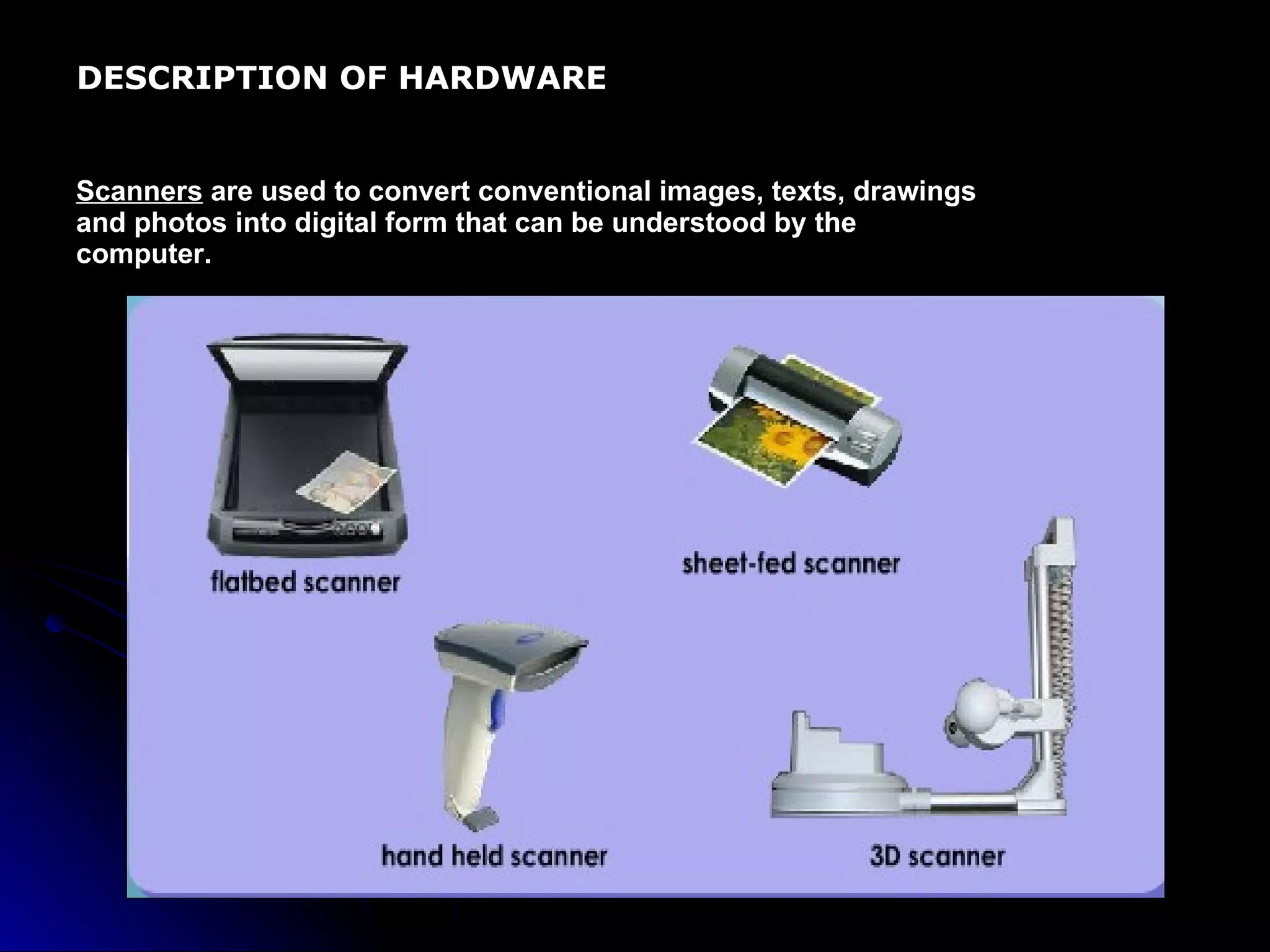 DESCRIPTION OF HARDWARE

Scanners are used to convert conventional images, texts, drawings and photos into digital form that can be understood by the computer.

flatbed scanner

sheet-fed scanner

hand held scanner

3D scanner