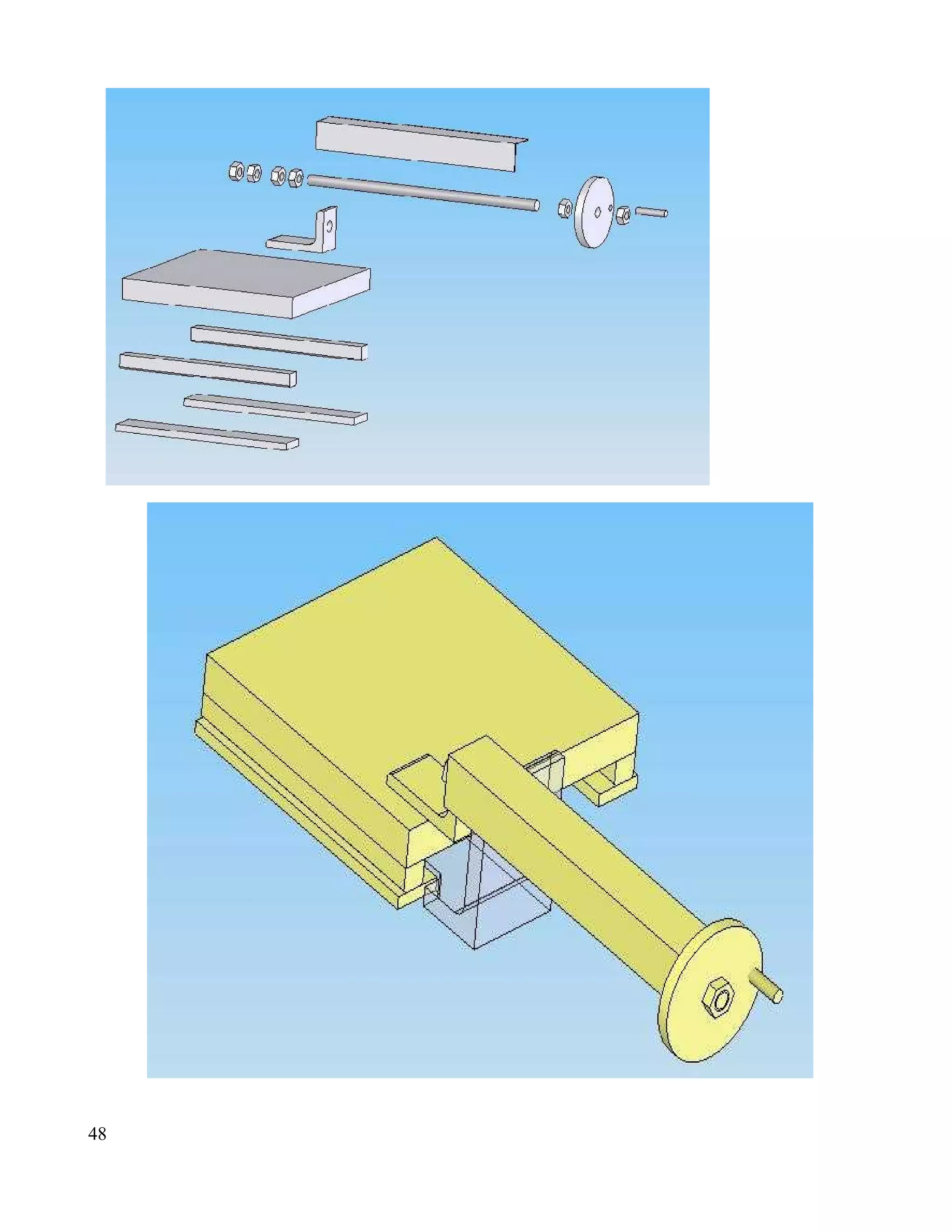 48