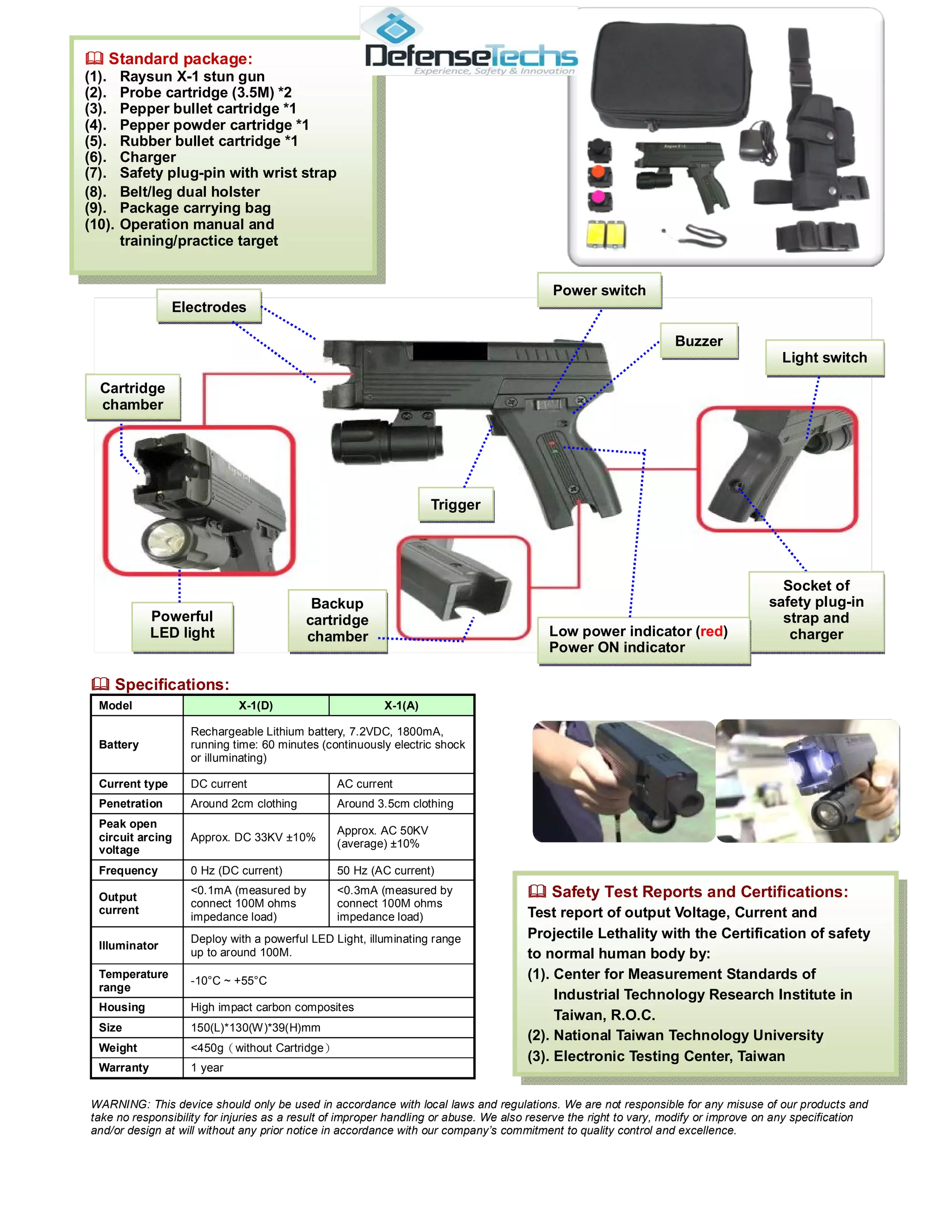 DefenseTechs
Experience, Safety & Innovation

Standard package:
(1). Raysun X-1 stun gun
(2). Probe cartridge (3.5M) *2
(3). Pepper bullet cartridge *1
(4). Pepper powder cartridge *1
(5). Rubber bullet cartridge *1
(6). Charger
(7). Safety plug-pin with wrist strap
(8). Belt/leg dual holster
(9). Package carrying bag
(10). Operation manual and training/practice target

Electrodes

Power switch

Buzzer

Light switch

Cartridge chamber

Trigger

Powerful LED light

Backup cartridge chamber

Low power indicator (red)
Power ON indicator

Socket of safety plug-in strap and charger

Specifications:

| Model | X-1(D) | X-1(A) |
|---|---|---|
| Battery | Rechargeable Lithium battery, 7.2VDC, 1800mA, running time: 60 minutes (continuously electric shock or illuminating) | |
| Current type | DC current | AC current |
| Penetration | Around 2cm clothing | Around 3.5cm clothing |
| Peak open circuit arcing voltage | Approx. DC 33KV ±10% | Approx. AC 50KV (average) ±10% |
| Frequency | 0 Hz (DC current) | 50 Hz (AC current) |
| Output current | <0.1mA (measured by connect 100M ohms impedance load) | <0.3mA (measured by connect 100M ohms impedance load) |
| Illuminator | Deploy with a powerful LED Light, illuminating range up to around 100M. | |
| Temperature range | -10°C ~ +55°C | |
| Housing | High impact carbon composites | |
| Size | 150(L)*130(W)*39(H)mm | |
| Weight | <450g（without Cartridge） | |
| Warranty | 1 year | |

Safety Test Reports and Certifications:
Test report of output Voltage, Current and Projectile Lethality with the Certification of safety to normal human body by:
(1). Center for Measurement Standards of Industrial Technology Research Institute in Taiwan, R.O.C.
(2). National Taiwan Technology University
(3). Electronic Testing Center, Taiwan

WARNING: This device should only be used in accordance with local laws and regulations. We are not responsible for any misuse of our products and take no responsibility for injuries as a result of improper handling or abuse. We also reserve the right to vary, modify or improve on any specification and/or design at will without any prior notice in accordance with our company's commitment to quality control and excellence.