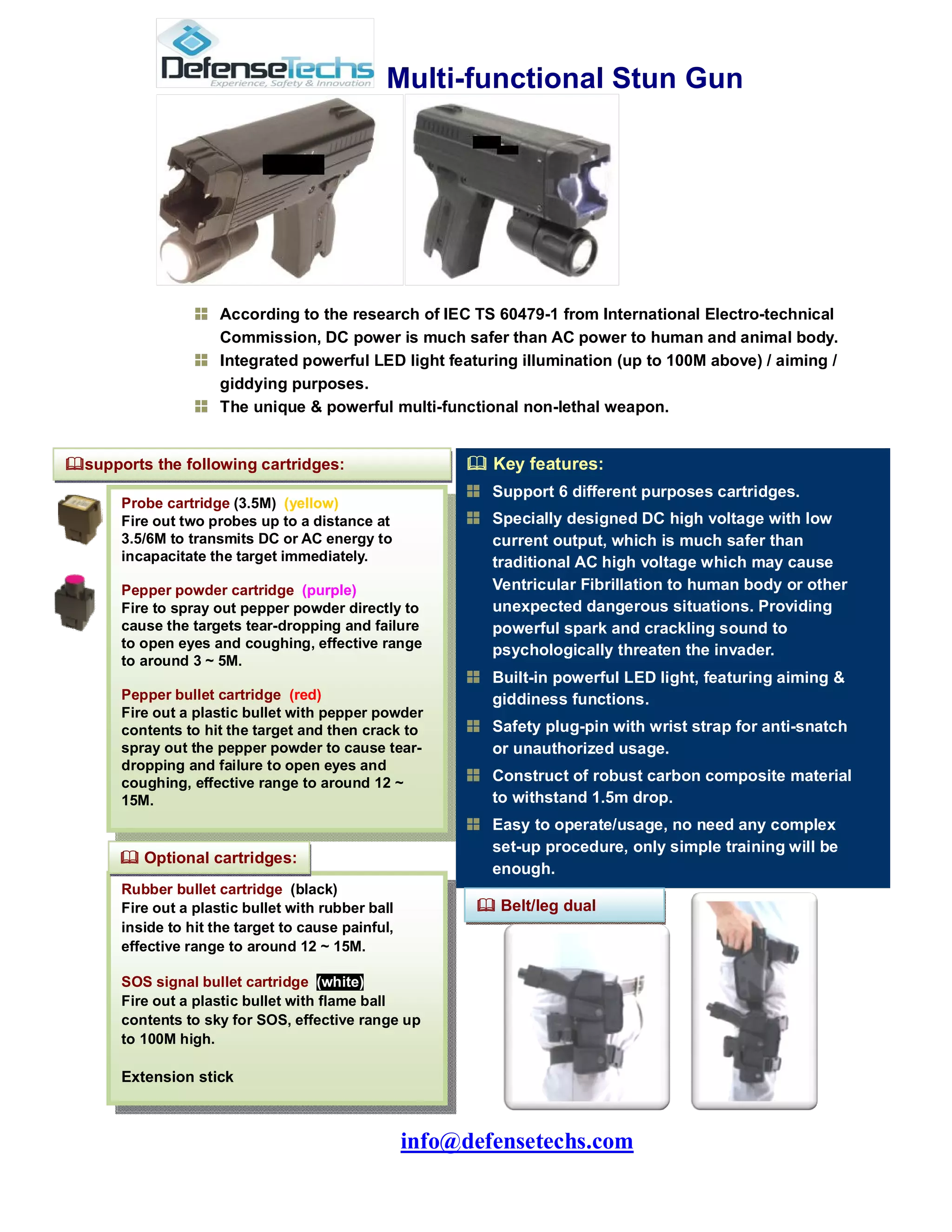 DefenseTechs
Experience, Safety & Innovation

Multi-functional Stun Gun

According to the research of IEC TS 60479-1 from International Electro-technical Commission, DC power is much safer than AC power to human and animal body.
Integrated powerful LED light featuring illumination (up to 100M above) / aiming / giddying purposes.
The unique & powerful multi-functional non-lethal weapon.

supports the following cartridges:

Probe cartridge (3.5M) (yellow)
Fire out two probes up to a distance at 3.5/6M to transmits DC or AC energy to incapacitate the target immediately.

Pepper powder cartridge (purple)
Fire to spray out pepper powder directly to cause the targets tear-dropping and failure to open eyes and coughing, effective range to around 3 ~ 5M.

Pepper bullet cartridge (red)
Fire out a plastic bullet with pepper powder contents to hit the target and then crack to spray out the pepper powder to cause tear-dropping and failure to open eyes and coughing, effective range to around 12 ~ 15M.

Optional cartridges:

Rubber bullet cartridge (black)
Fire out a plastic bullet with rubber ball inside to hit the target to cause painful, effective range to around 12 ~ 15M.

SOS signal bullet cartridge (white)
Fire out a plastic bullet with flame ball contents to sky for SOS, effective range up to 100M high.

Extension stick

Key features:
Support 6 different purposes cartridges.
Specially designed DC high voltage with low current output, which is much safer than traditional AC high voltage which may cause Ventricular Fibrillation to human body or other unexpected dangerous situations. Providing powerful spark and crackling sound to psychologically threaten the invader.
Built-in powerful LED light, featuring aiming & giddiness functions.
Safety plug-pin with wrist strap for anti-snatch or unauthorized usage.
Construct of robust carbon composite material to withstand 1.5m drop.
Easy to operate/usage, no need any complex set-up procedure, only simple training will be enough.

Belt/leg dual

info@defensetechs.com