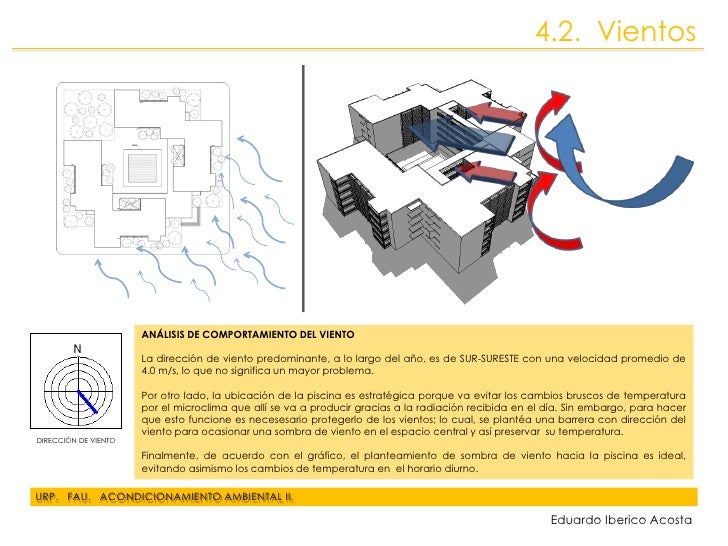 4.2. Vientos

N

DIRECCIÓN DE VIENTO

ANÁLISIS DE COMPORTAMIENTO DEL VIENTO

La dirección de viento predominante, a lo largo del año, es de SUR-SURESTE con una velocidad promedio de 4.0 m/s, lo que no significa un mayor problema.

Por otro lado, la ubicación de la piscina es estratégica porque va evitar los cambios bruscos de temperatura por el microclima que allí se va a producir gracias a la radiación recibida en el día. Sin embargo, para hacer que esto funcione es necesesario protegerlo de los vientos; lo cual, se plantéa una barrera con dirección del viento para ocasionar una sombra de viento en el espacio central y así preservar su temperatura.

Finalmente, de acuerdo con el gráfico, el planteamiento de sombra de viento hacia la piscina es ideal, evitando asimismo los cambios de temperatura en el horario diurno.

URP. FAU. ACONDICIONAMIENTO AMBIENTAL II.

Eduardo Iberico Acosta