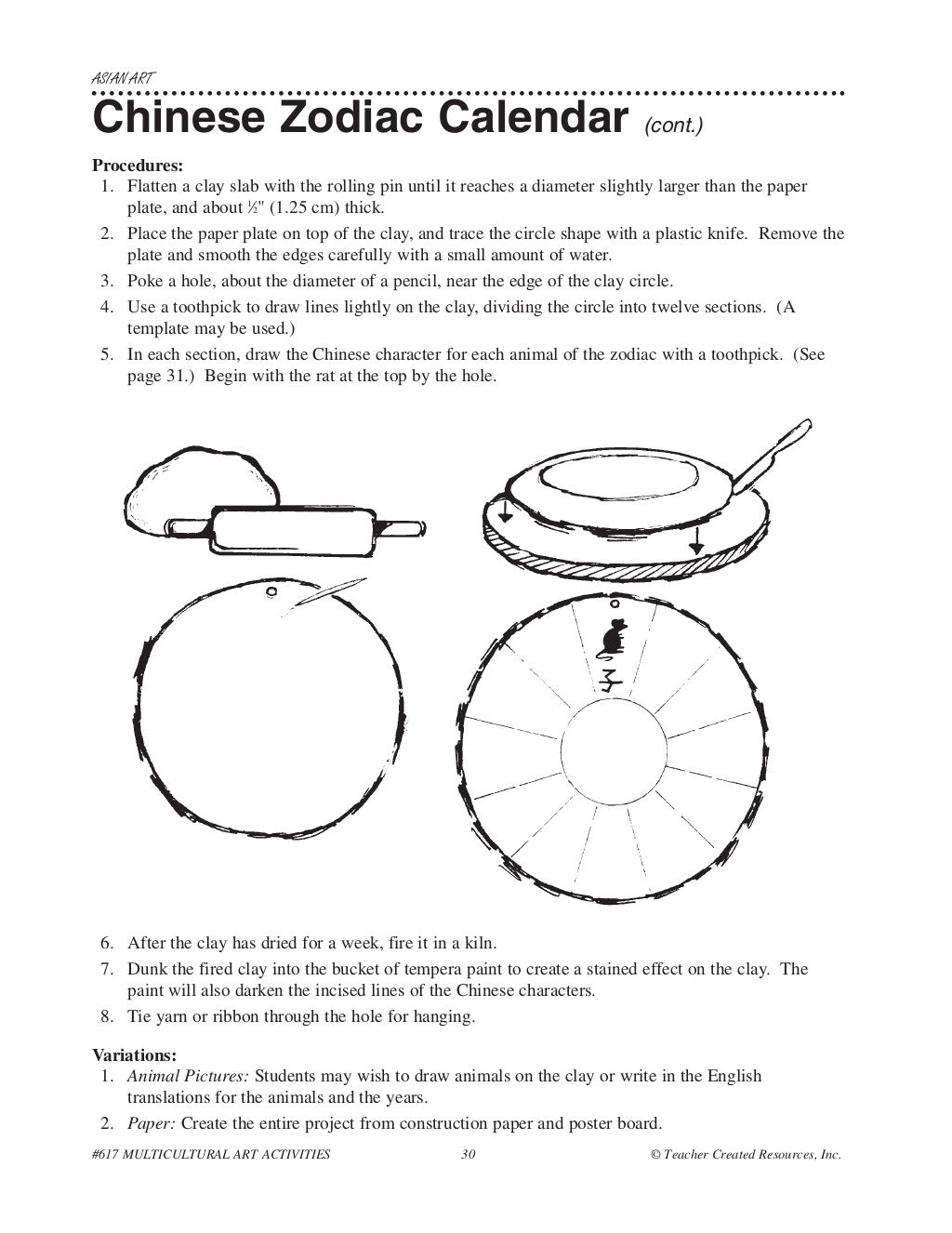 ASIAN ART

Chinese Zodiac Calendar (cont.)

Procedures:
1. Flatten a clay slab with the rolling pin until it reaches a diameter slightly larger than the paper plate, and about ½" (1.25 cm) thick.
2. Place the paper plate on top of the clay, and trace the circle shape with a plastic knife. Remove the plate and smooth the edges carefully with a small amount of water.
3. Poke a hole, about the diameter of a pencil, near the edge of the clay circle.
4. Use a toothpick to draw lines lightly on the clay, dividing the circle into twelve sections. (A template may be used.)
5. In each section, draw the Chinese character for each animal of the zodiac with a toothpick. (See page 31.) Begin with the rat at the top by the hole.

子

6. After the clay has dried for a week, fire it in a kiln.
7. Dunk the fired clay into the bucket of tempera paint to create a stained effect on the clay. The paint will also darken the incised lines of the Chinese characters.
8. Tie yarn or ribbon through the hole for hanging.

Variations:
1. Animal Pictures: Students may wish to draw animals on the clay or write in the English translations for the animals and the years.
2. Paper: Create the entire project from construction paper and poster board.

#617 MULTICULTURAL ART ACTIVITIES 30 © Teacher Created Resources, Inc.