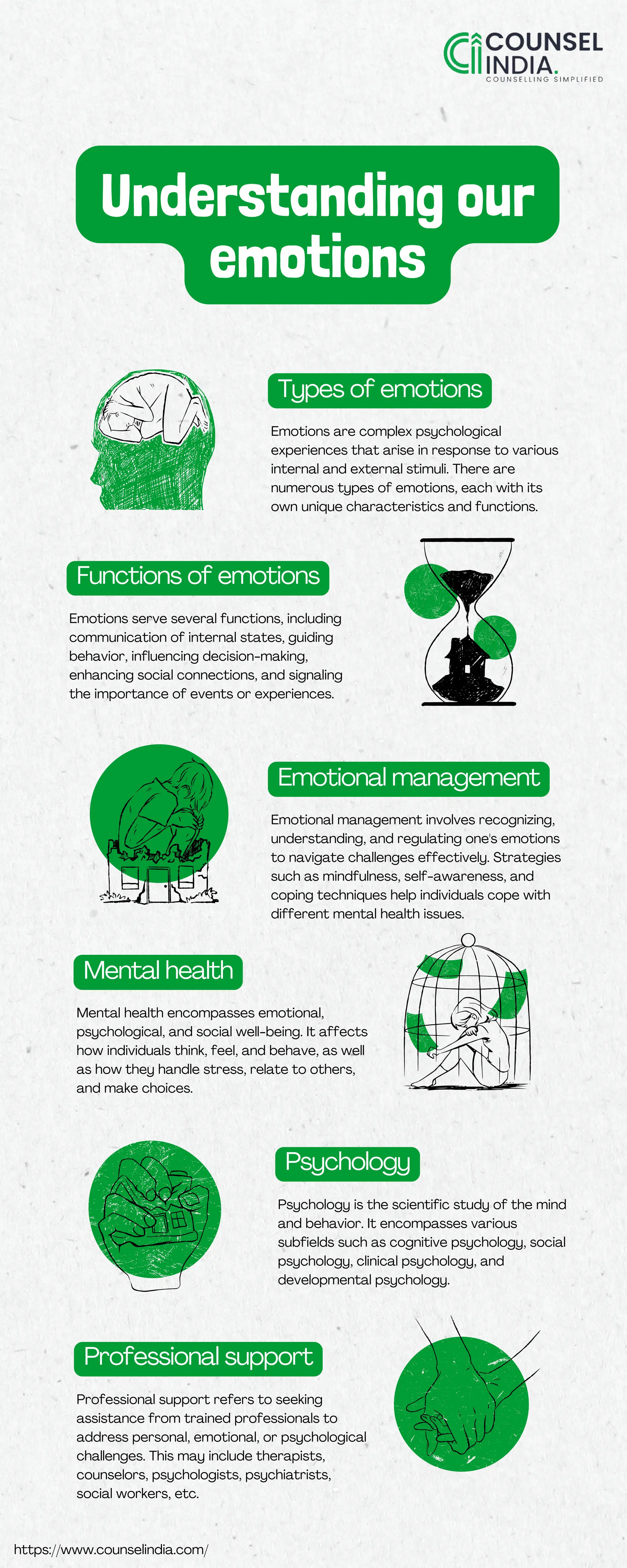 COUNSEL INDIA.
COUNSELLING SIMPLIFIED

Understanding our emotions

Types of emotions

Emotions are complex psychological experiences that arise in response to various internal and external stimuli. There are numerous types of emotions, each with its own unique characteristics and functions.

Functions of emotions

Emotions serve several functions, including communication of internal states, guiding behavior, influencing decision-making, enhancing social connections, and signaling the importance of events or experiences.

Emotional management

Emotional management involves recognizing, understanding, and regulating one's emotions to navigate challenges effectively. Strategies such as mindfulness, self-awareness, and coping techniques help individuals cope with different mental health issues.

Mental health

Mental health encompasses emotional, psychological, and social well-being. It affects how individuals think, feel, and behave, as well as how they handle stress, relate to others, and make choices.

Psychology

Psychology is the scientific study of the mind and behavior. It encompasses various subfields such as cognitive psychology, social psychology, clinical psychology, and developmental psychology.

Professional support

Professional support refers to seeking assistance from trained professionals to address personal, emotional, or psychological challenges. This may include therapists, counselors, psychologists, psychiatrists, social workers, etc.

https://www.counselindia.com/