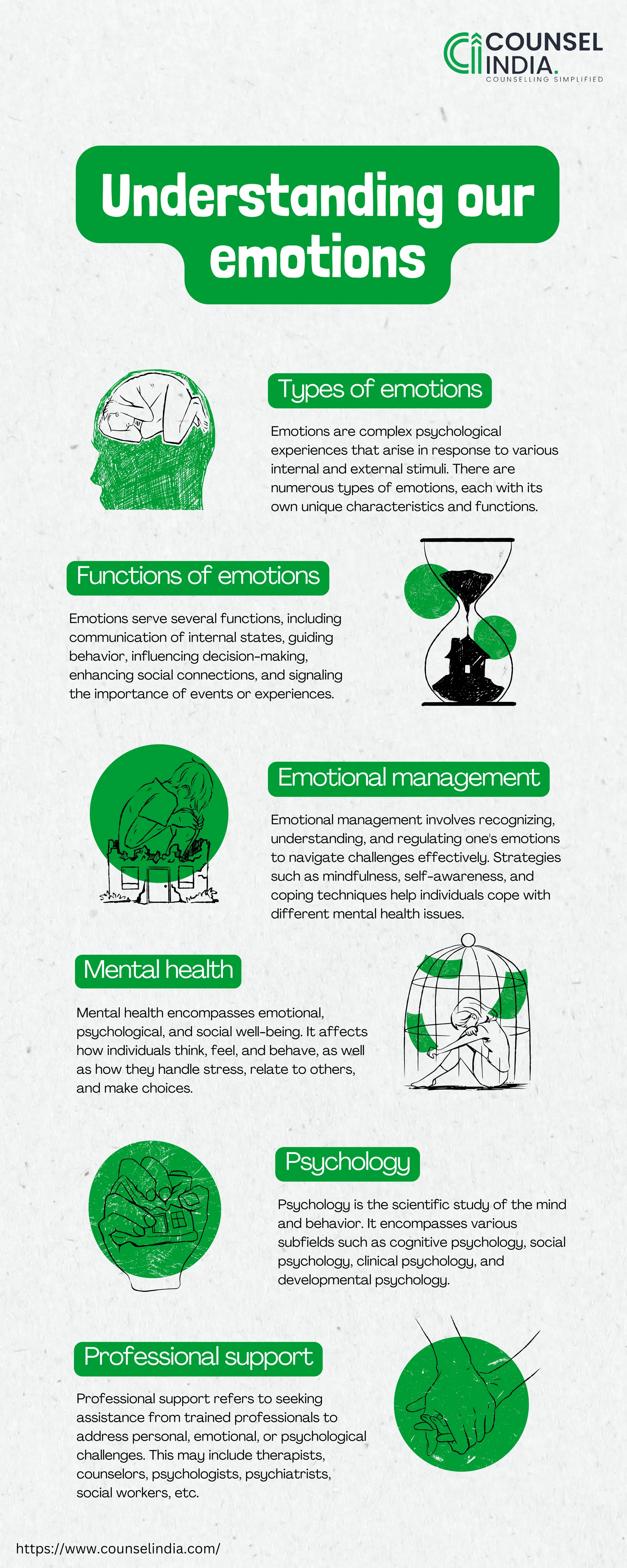 COUNSEL INDIA.
COUNSELLING SIMPLIFIED

Understanding our emotions

Types of emotions

Emotions are complex psychological experiences that arise in response to various internal and external stimuli. There are numerous types of emotions, each with its own unique characteristics and functions.

Functions of emotions

Emotions serve several functions, including communication of internal states, guiding behavior, influencing decision-making, enhancing social connections, and signaling the importance of events or experiences.

Emotional management

Emotional management involves recognizing, understanding, and regulating one's emotions to navigate challenges effectively. Strategies such as mindfulness, self-awareness, and coping techniques help individuals cope with different mental health issues.

Mental health

Mental health encompasses emotional, psychological, and social well-being. It affects how individuals think, feel, and behave, as well as how they handle stress, relate to others, and make choices.

Psychology

Psychology is the scientific study of the mind and behavior. It encompasses various subfields such as cognitive psychology, social psychology, clinical psychology, and developmental psychology.

Professional support

Professional support refers to seeking assistance from trained professionals to address personal, emotional, or psychological challenges. This may include therapists, counselors, psychologists, psychiatrists, social workers, etc.

https://www.counselindia.com/