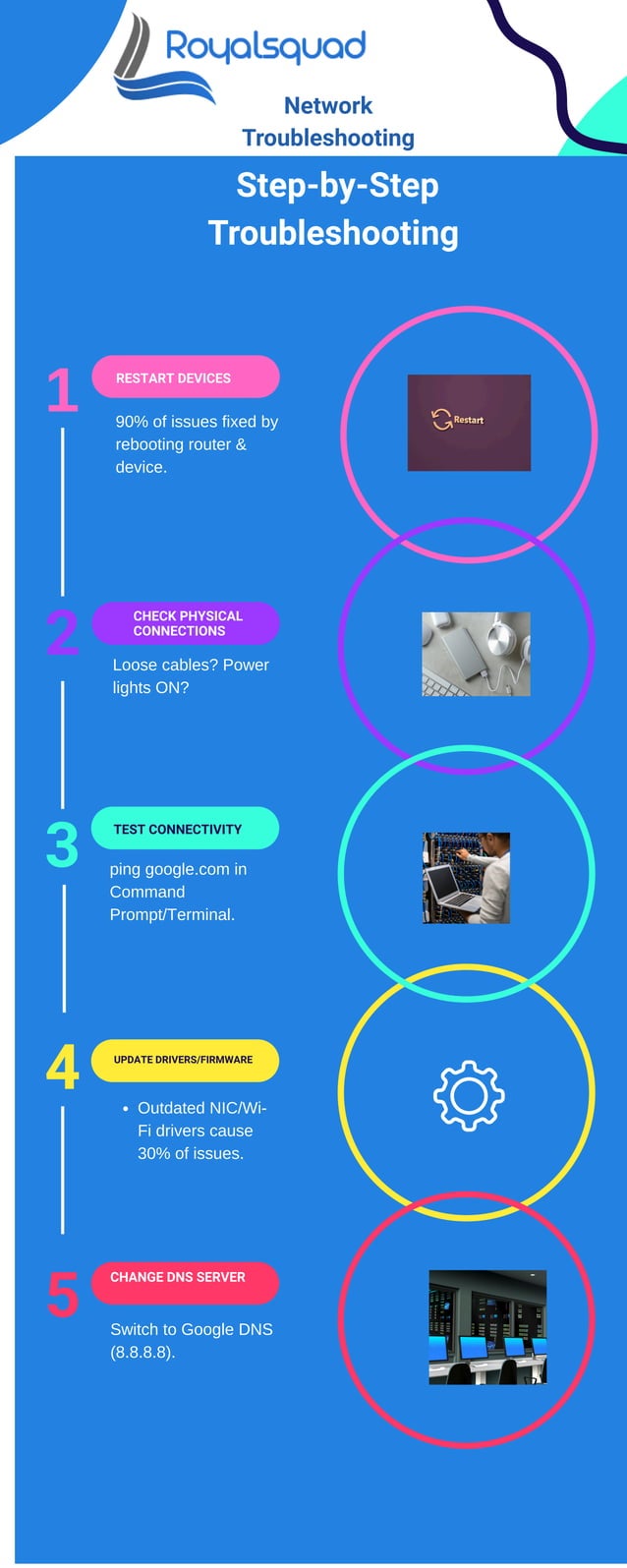 Royalsquad

Network Troubleshooting

Step-by-Step Troubleshooting

1

RESTART DEVICES

90% of issues fixed by rebooting router & device.

Restart

2

CHECK PHYSICAL CONNECTIONS

Loose cables? Power lights ON?

3

TEST CONNECTIVITY

ping google.com in Command Prompt/Terminal.

4

UPDATE DRIVERS/FIRMWARE

• Outdated NIC/Wi-Fi drivers cause 30% of issues.

5

CHANGE DNS SERVER

Switch to Google DNS (8.8.8.8).