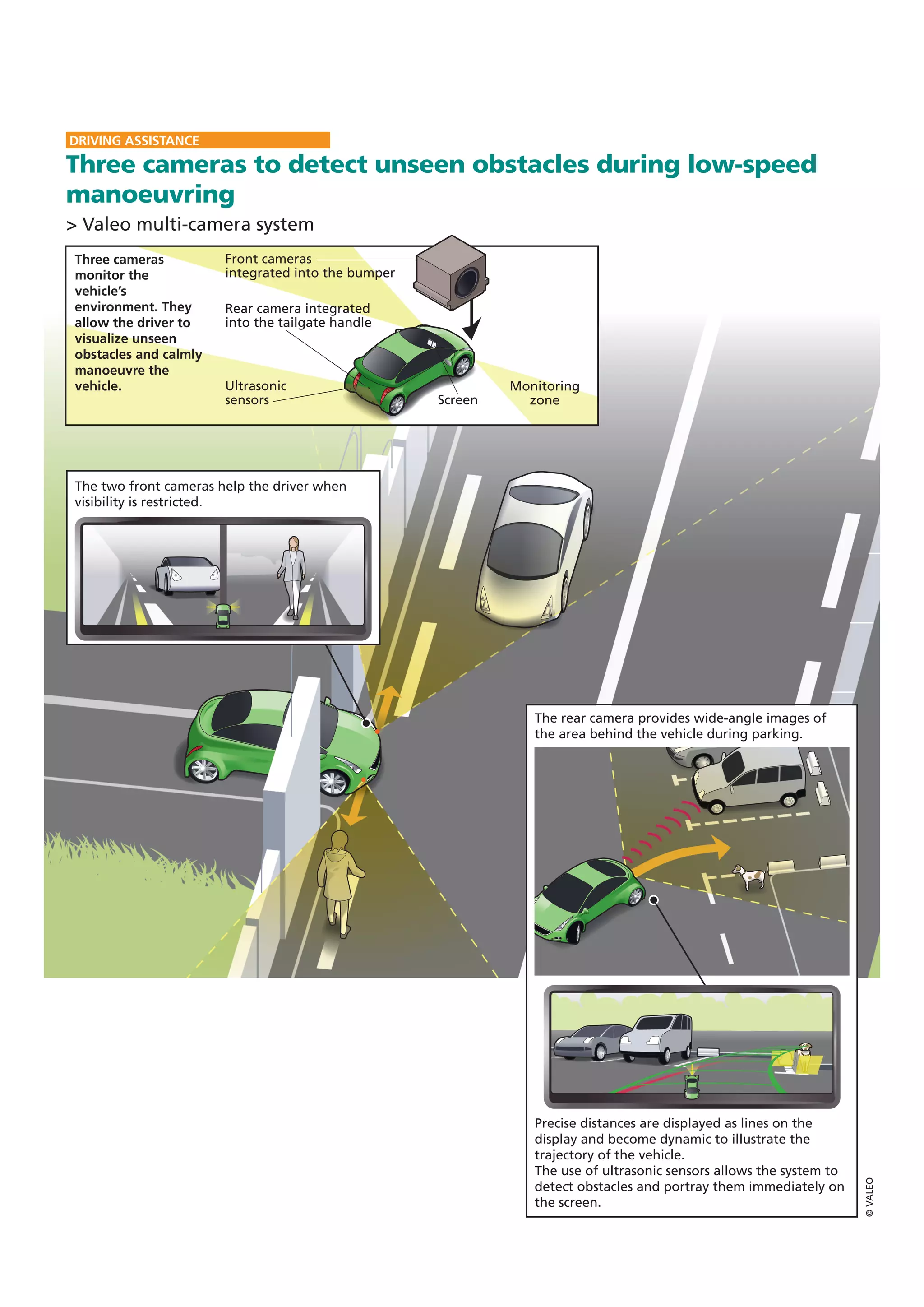 DRIVING ASSISTANCE

Three cameras to detect unseen obstacles during low-speed manoeuvring

> Valeo multi-camera system

Three cameras monitor the vehicle's environment. They allow the driver to visualize unseen obstacles and calmly manoeuvre the vehicle.

Front cameras integrated into the bumper

Rear camera integrated into the tailgate handle

Ultrasonic sensors

Screen

Monitoring zone

The two front cameras help the driver when visibility is restricted.

The rear camera provides wide-angle images of the area behind the vehicle during parking.

Precise distances are displayed as lines on the display and become dynamic to illustrate the trajectory of the vehicle.
The use of ultrasonic sensors allows the system to detect obstacles and portray them immediately on the screen.

© VALEO