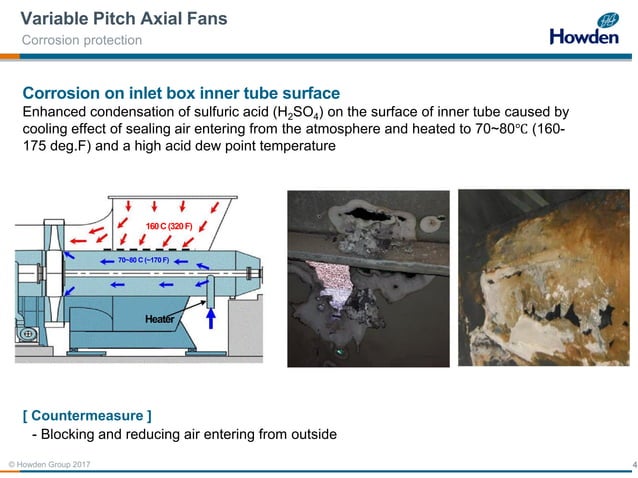 Variable Pitch Axial Fans
Corrosion protection

Howden

Corrosion on inlet box inner tube surface
Enhanced condensation of sulfuric acid ($H_2SO_4$) on the surface of inner tube caused by cooling effect of sealing air entering from the atmosphere and heated to 70~80℃ (160-175 deg.F) and a high acid dew point temperature

160 C (320 F)

70~80 C (~170 F)

Heater

[ Countermeasure ]
- Blocking and reducing air entering from outside

© Howden Group 2017

4