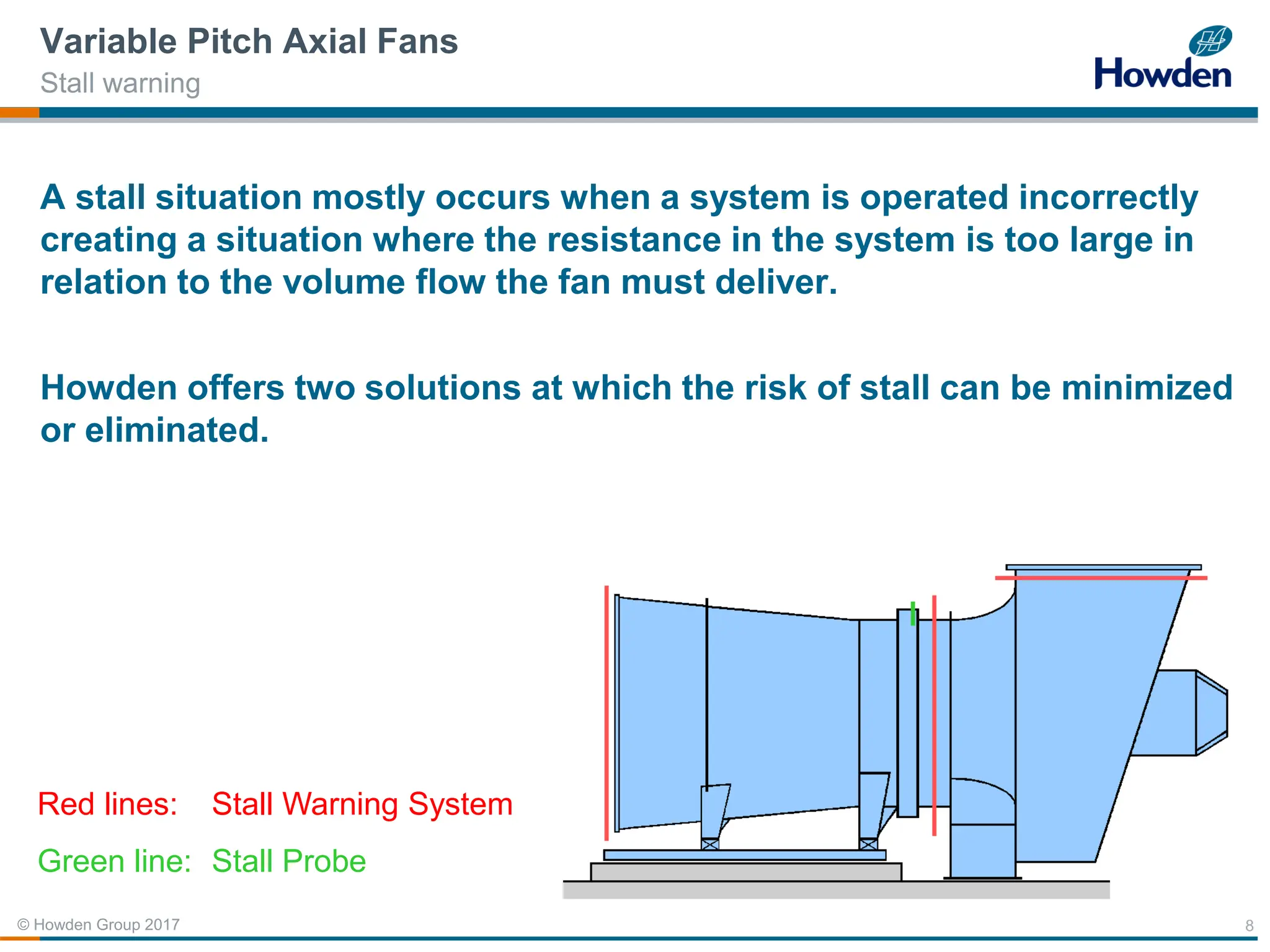 Variable Pitch Axial Fans
Stall warning

Howden

A stall situation mostly occurs when a system is operated incorrectly creating a situation where the resistance in the system is too large in relation to the volume flow the fan must deliver.

Howden offers two solutions at which the risk of stall can be minimized or eliminated.

Red lines: Stall Warning System

Green line: Stall Probe

© Howden Group 2017

8