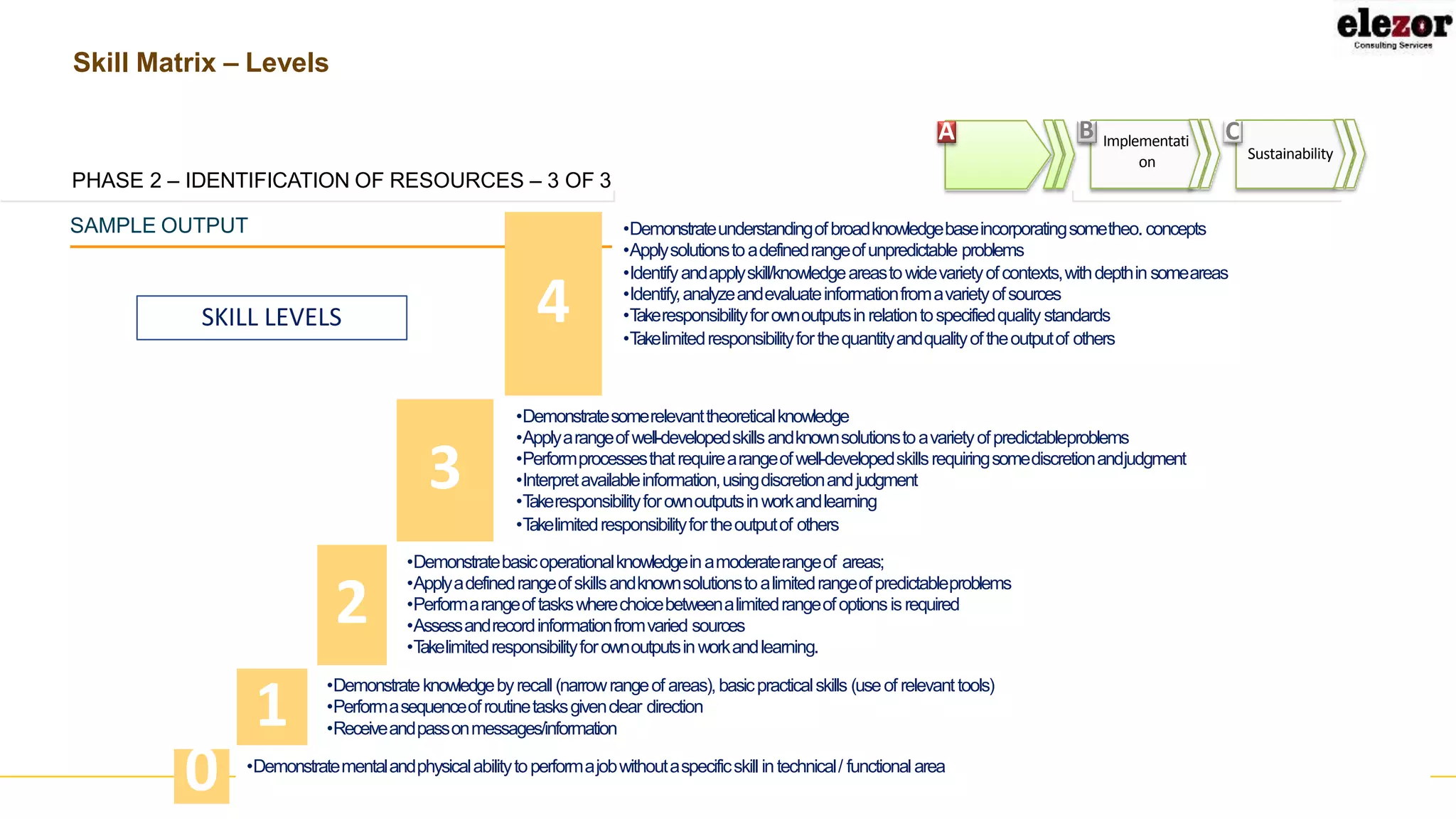 elezor
Consulting Services

Skill Matrix – Levels

A
B Implementation
C Sustainability

PHASE 2 – IDENTIFICATION OF RESOURCES – 3 OF 3

SAMPLE OUTPUT

SKILL LEVELS

4
•Demonstrate understanding of broad knowledge base incorporating some theo. concepts
•Apply solutions to a defined range of unpredictable problems
•Identify and apply skill/knowledge areas to wide variety of contexts, with depth in some areas
•Identify, analyze and evaluate information from a variety of sources
•Take responsibility for own outputs in relation to specified quality standards
•Take limited responsibility for the quantity and quality of the output of others

3
•Demonstrate some relevant theoretical knowledge
•Apply a range of well-developed skills and known solutions to a variety of predictable problems
•Perform processes that require a range of well-developed skills requiring some discretion and judgment
•Interpret available information, using discretion and judgment
•Take responsibility for own outputs in work and learning
•Take limited responsibility for the output of others

2
•Demonstrate basic operational knowledge in a moderate range of areas;
•Apply a defined range of skills and known solutions to a limited range of predictable problems
•Perform a range of tasks where choice between a limited range of options is required
•Assess and record information from varied sources
•Take limited responsibility for own outputs in work and learning.

1
•Demonstrate knowledge by recall (narrow range of areas), basic practical skills (use of relevant tools)
•Perform a sequence of routine tasks given clear direction
•Receive and pass on messages/information

0
•Demonstrate mental and physical ability to perform a job without a specific skill in technical / functional area