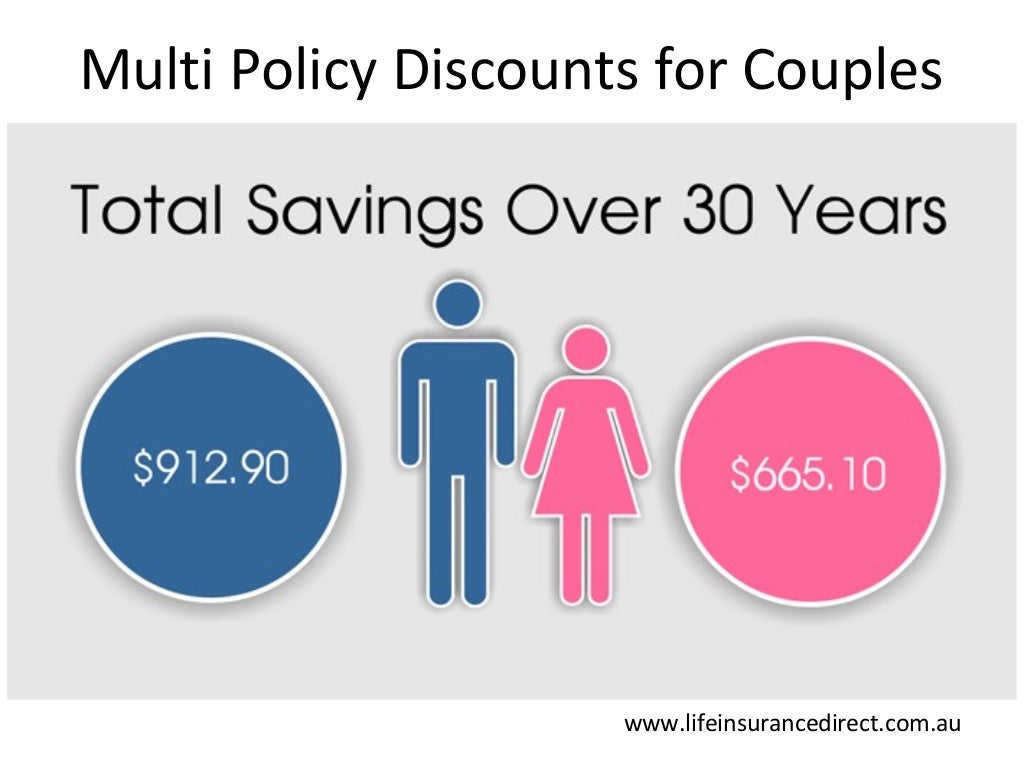 Multi Policy Discounts for Couples

Total Savings Over 30 Years

\$912.90

\$665.10

www.lifeinsurancedirect.com.au