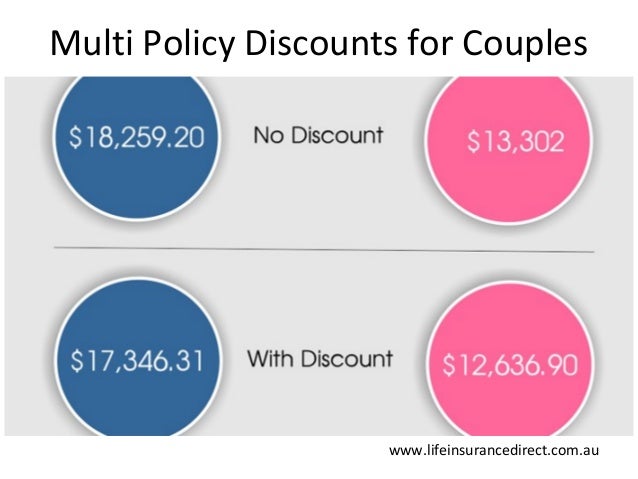 Multi Policy Discounts for Couples

\$18,259.20

No Discount

\$13,302

\$17,346.31

With Discount

\$12,636.90

www.lifeinsurancedirect.com.au