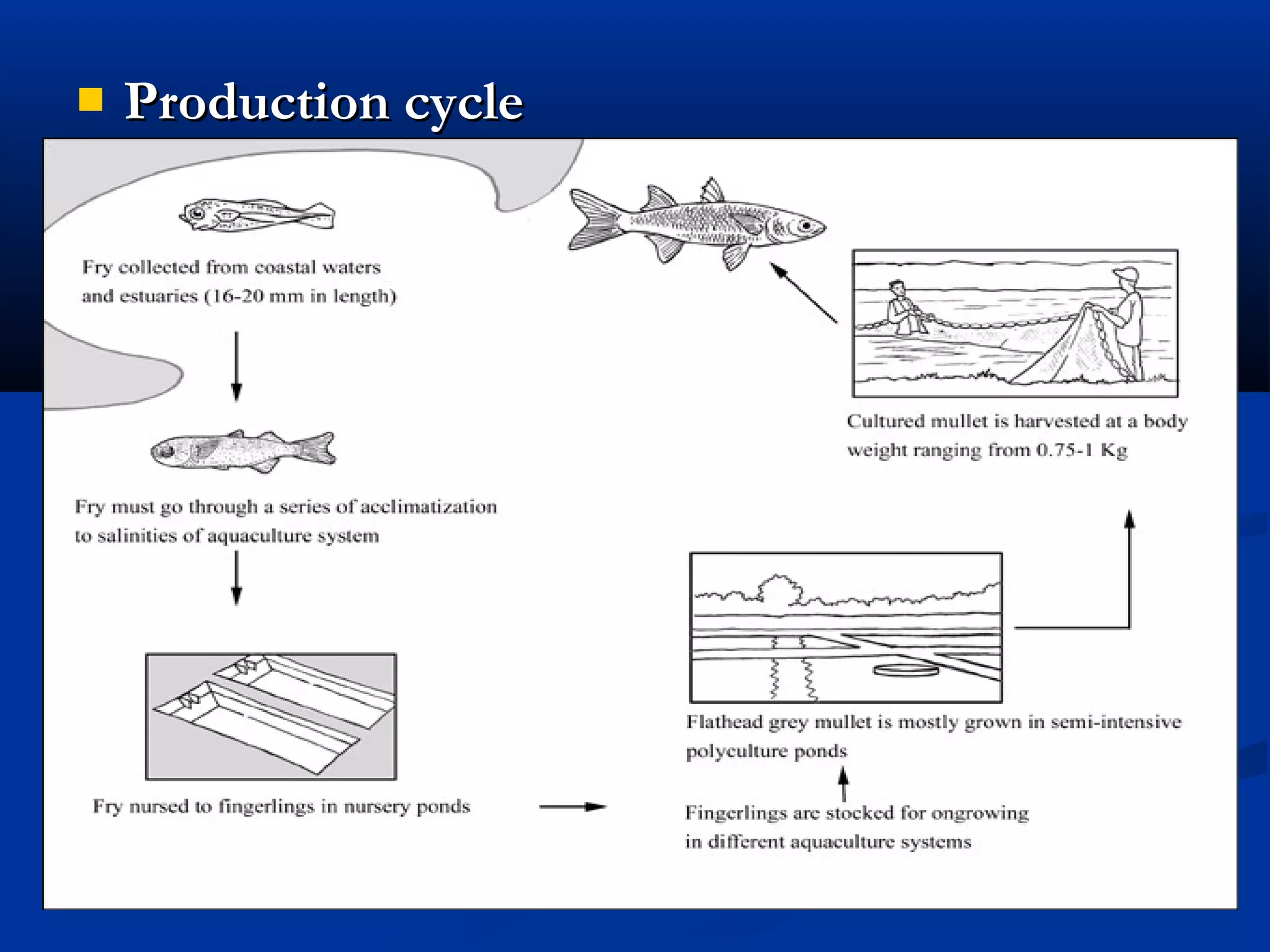 Production cycle

Fry collected from coastal waters and estuaries (16-20 mm in length)

Fry must go through a series of acclimatization to salinities of aquaculture system

Fry nursed to fingerlings in nursery ponds

Fingerlings are stocked for ongrowing in different aquaculture systems

Flathead grey mullet is mostly grown in semi-intensive polyculture ponds

Cultured mullet is harvested at a body weight ranging from 0.75-1 Kg