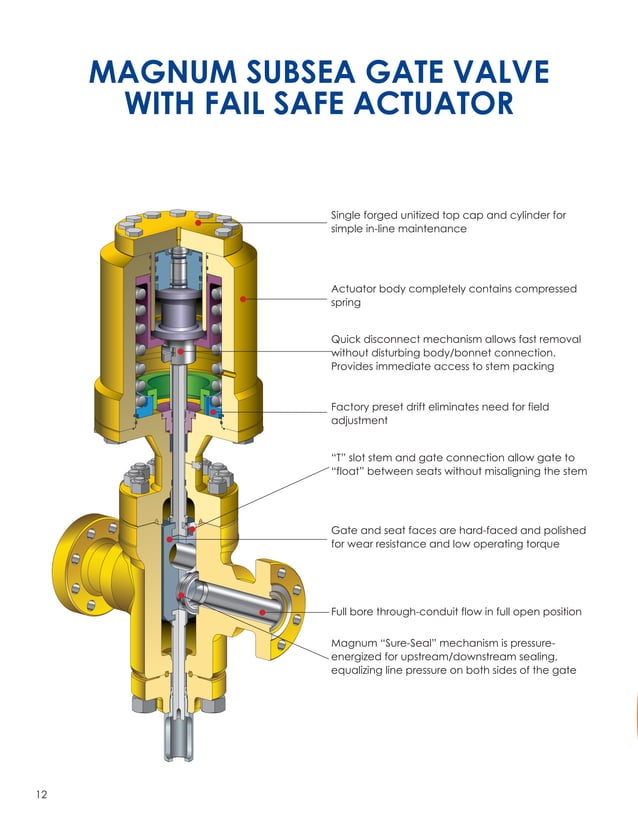 MAGNUM SUBSEA GATE VALVE WITH FAIL SAFE ACTUATOR

Single forged unitized top cap and cylinder for simple in-line maintenance

Actuator body completely contains compressed spring

Quick disconnect mechanism allows fast removal without disturbing body/bonnet connection. Provides immediate access to stem packing

Factory preset drift eliminates need for field adjustment

"T" slot stem and gate connection allow gate to "float" between seats without misaligning the stem

Gate and seat faces are hard-faced and polished for wear resistance and low operating torque

Full bore through-conduit flow in full open position

Magnum "Sure-Seal" mechanism is pressure-energized for upstream/downstream sealing, equalizing line pressure on both sides of the gate

12