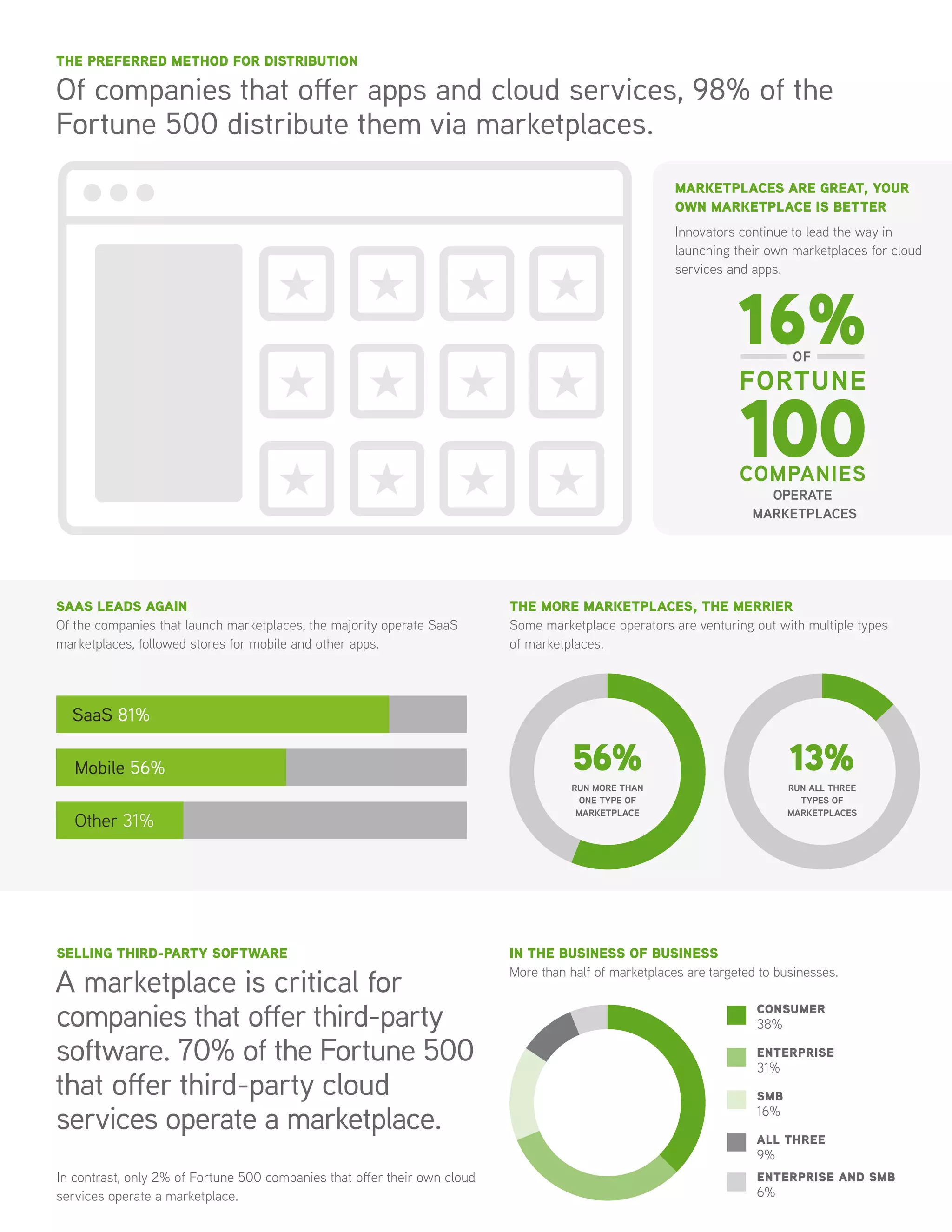 THE PREFERRED METHOD FOR DISTRIBUTION

Of companies that offer apps and cloud services, 98% of the Fortune 500 distribute them via marketplaces.

MARKETPLACES ARE GREAT, YOUR OWN MARKETPLACE IS BETTER

Innovators continue to lead the way in launching their own marketplaces for cloud services and apps.

16% OF FORTUNE 100 COMPANIES OPERATE MARKETPLACES

SAAS LEADS AGAIN

Of the companies that launch marketplaces, the majority operate SaaS marketplaces, followed stores for mobile and other apps.

SaaS 81%

Mobile 56%

Other 31%

THE MORE MARKETPLACES, THE MERRIER

Some marketplace operators are venturing out with multiple types of marketplaces.

56%
RUN MORE THAN ONE TYPE OF MARKETPLACE

13%
RUN ALL THREE TYPES OF MARKETPLACES

SELLING THIRD-PARTY SOFTWARE

A marketplace is critical for companies that offer third-party software. 70% of the Fortune 500 that offer third-party cloud services operate a marketplace.

In contrast, only 2% of Fortune 500 companies that offer their own cloud services operate a marketplace.

IN THE BUSINESS OF BUSINESS

More than half of marketplaces are targeted to businesses.

CONSUMER
38%

ENTERPRISE
31%

SMB
16%

ALL THREE
9%

ENTERPRISE AND SMB
6%