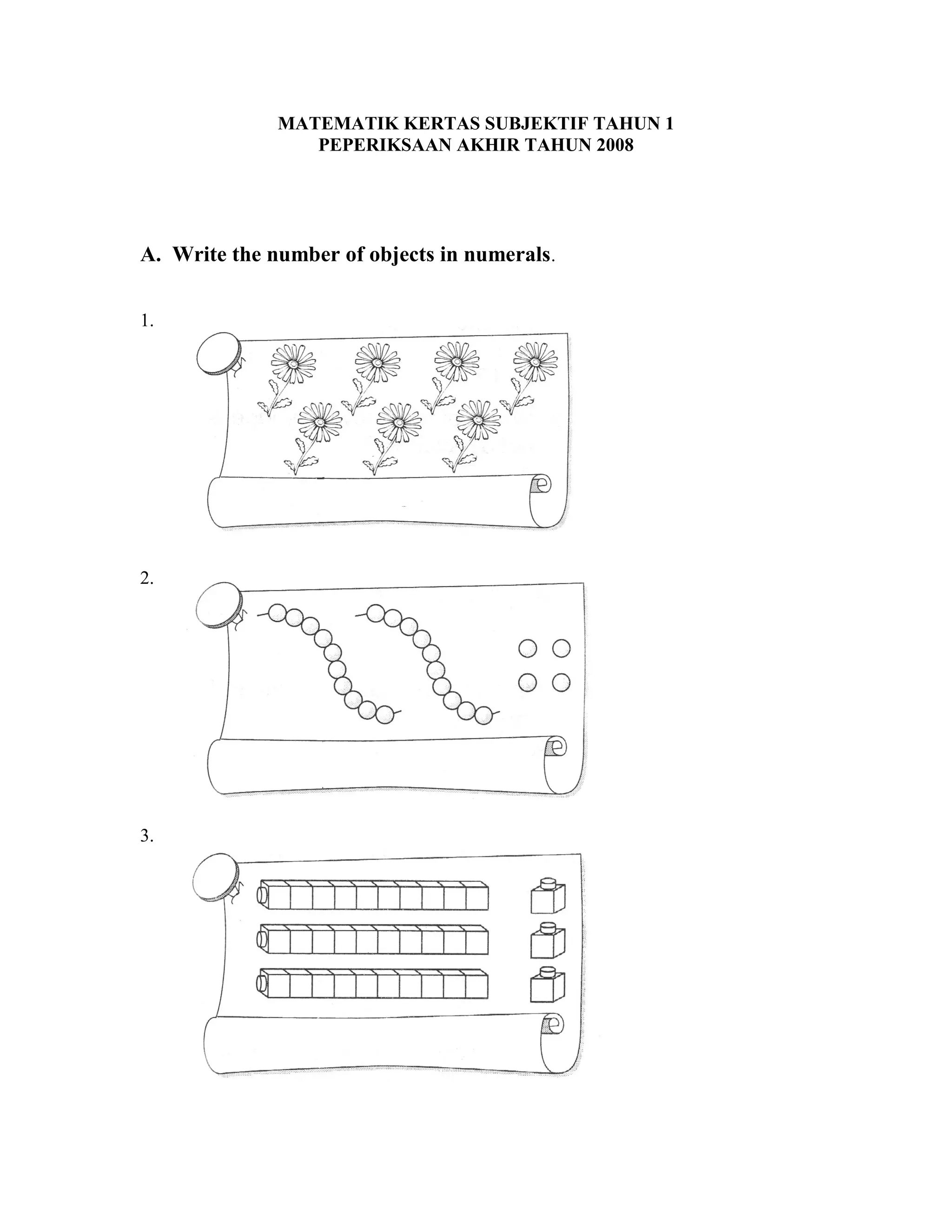 MATEMATIK KERTAS SUBJEKTIF TAHUN 1
PEPERIKSAAN AKHIR TAHUN 2008

A. Write the number of objects in numerals.

1.

2.

3.