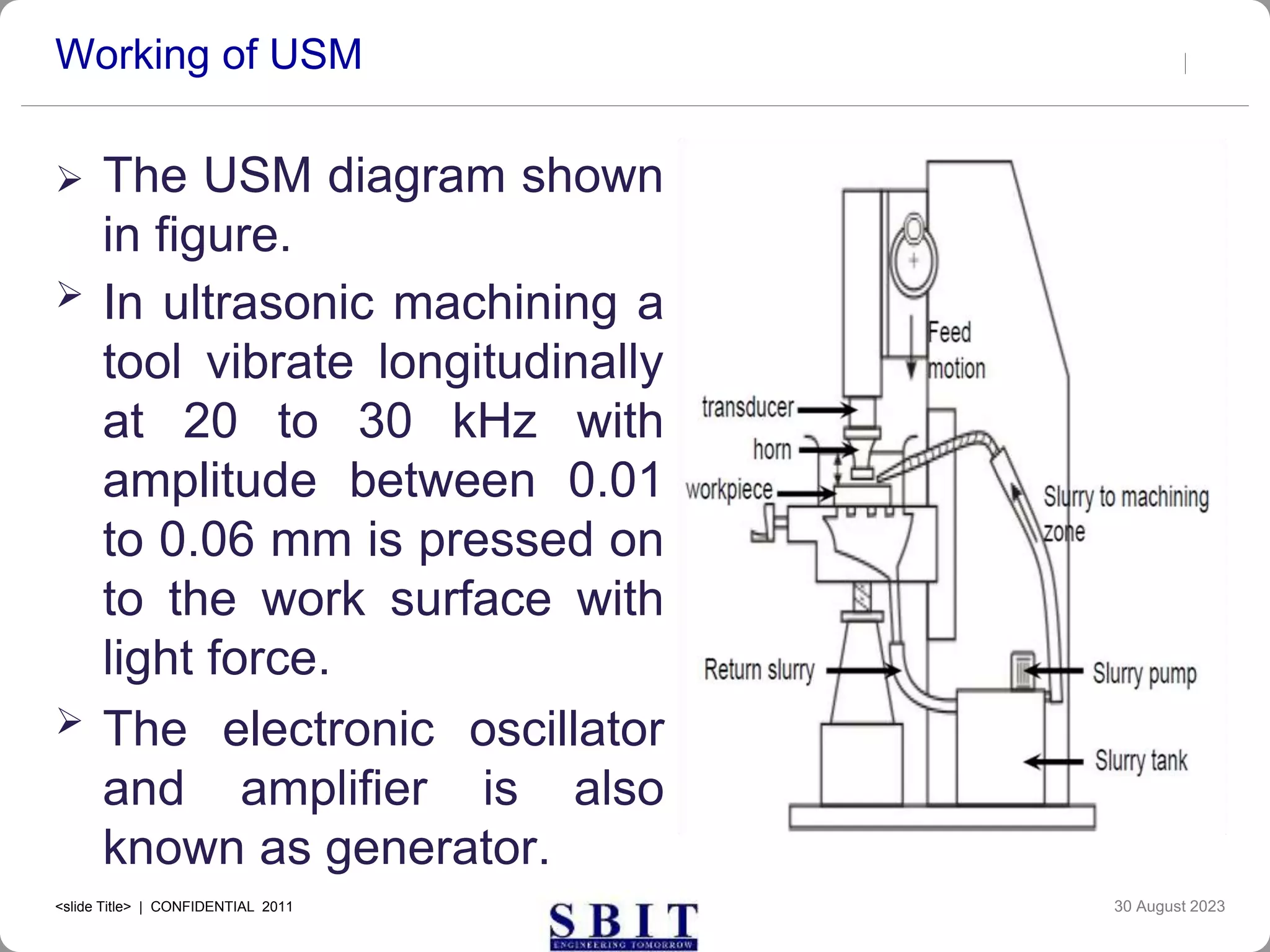 Working of USM

➢ The USM diagram shown in figure.

➢ In ultrasonic machining a tool vibrate longitudinally at 20 to 30 kHz with amplitude between 0.01 to 0.06 mm is pressed on to the work surface with light force.

➢ The electronic oscillator and amplifier is also known as generator.

Feed motion
transducer
horn
workpiece
Slurry to machining zone
Return slurry
Slurry pump
Slurry tank

<slide Title> | CONFIDENTIAL 2011

SBIT
ENGINEERING TOMORROW

30 August 2023