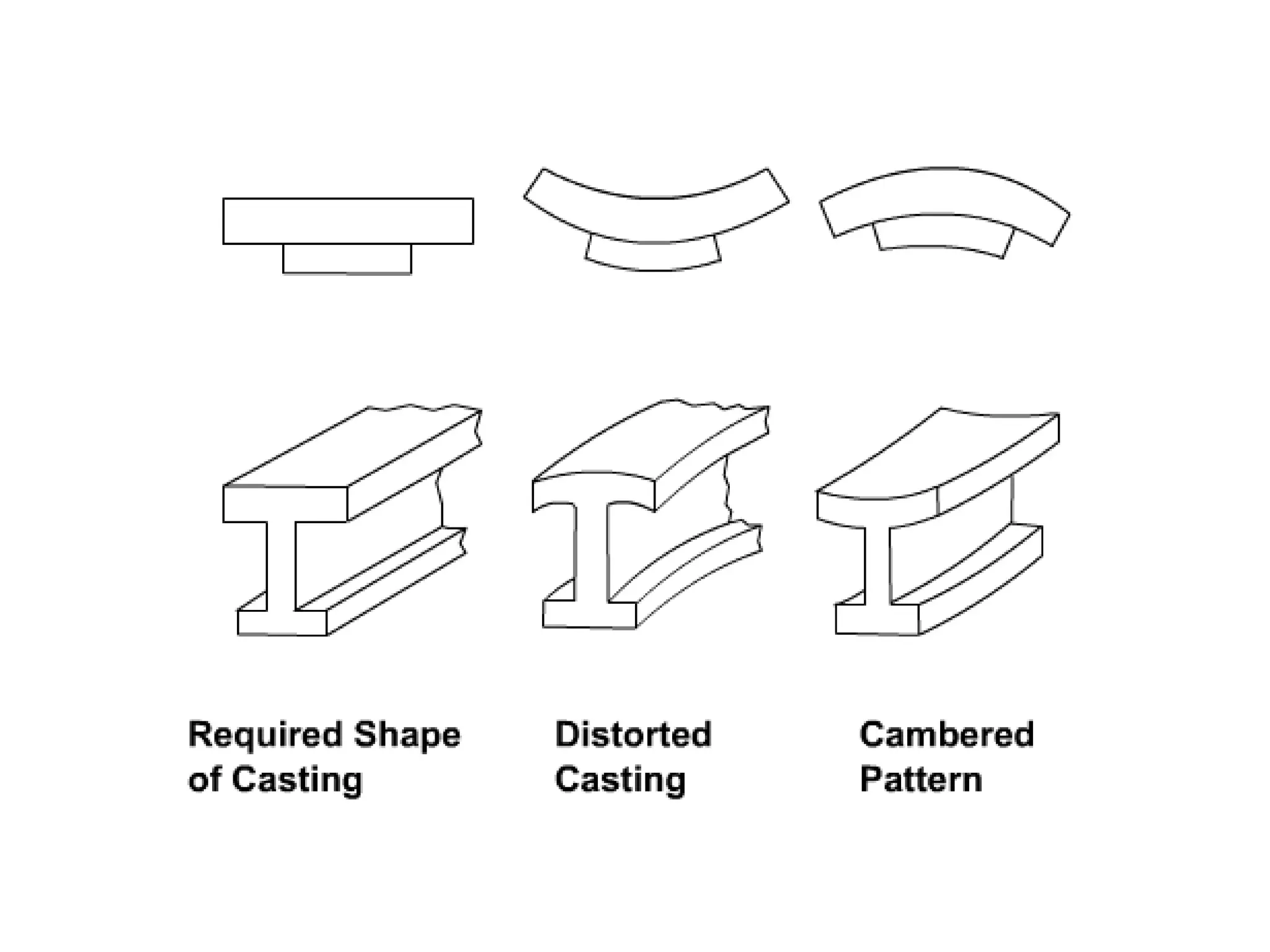 Required Shape of Casting

Distorted Casting

Cambered Pattern