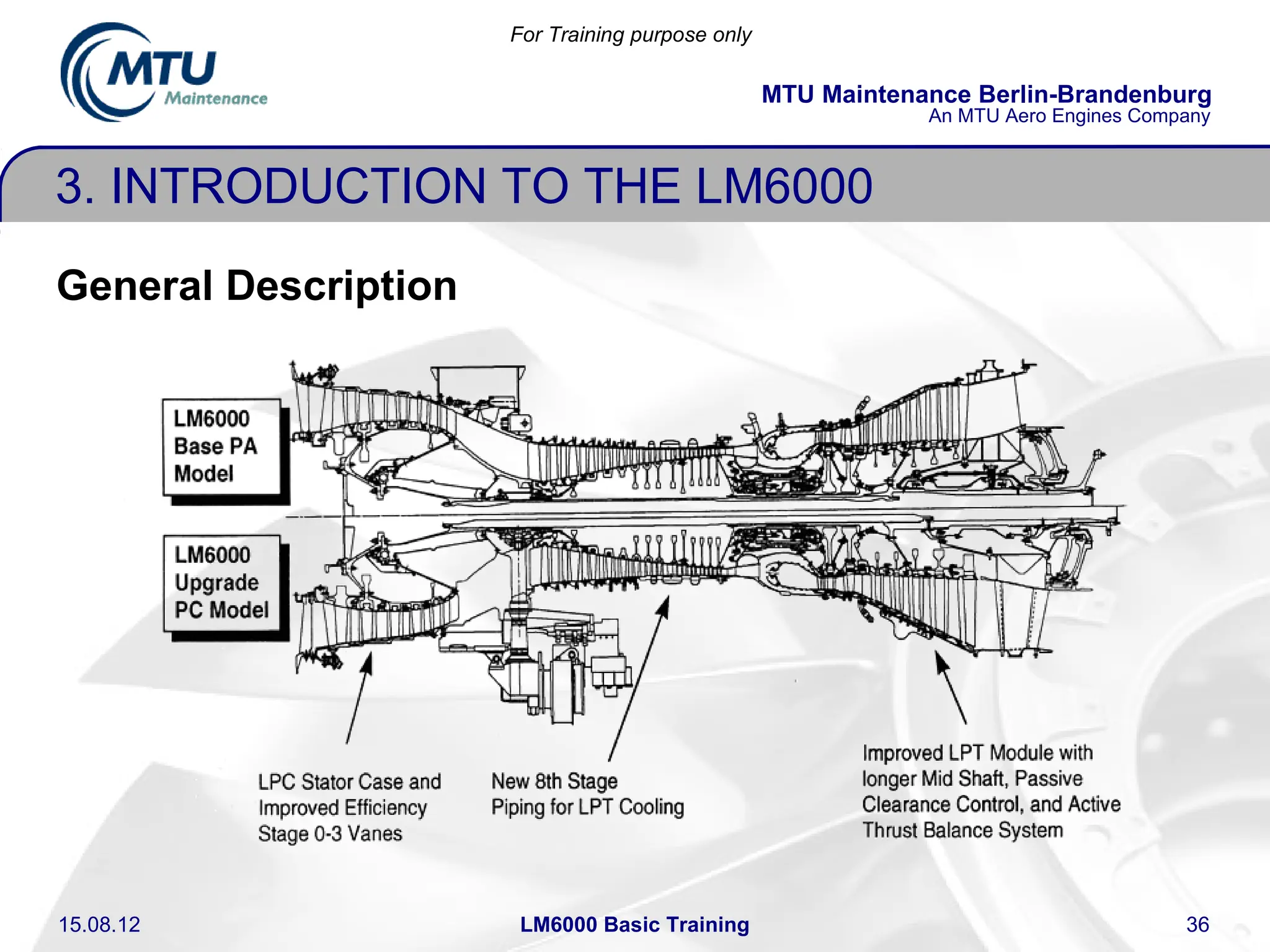 MTU Maintenance

For Training purpose only

MTU Maintenance Berlin-Brandenburg
An MTU Aero Engines Company

3. INTRODUCTION TO THE LM6000

General Description

LM6000 Base PA Model

LM6000 Upgrade PC Model

LPC Stator Case and Improved Efficiency Stage 0-3 Vanes

New 8th Stage Piping for LPT Cooling

Improved LPT Module with longer Mid Shaft, Passive Clearance Control, and Active Thrust Balance System

15.08.12

LM6000 Basic Training

36