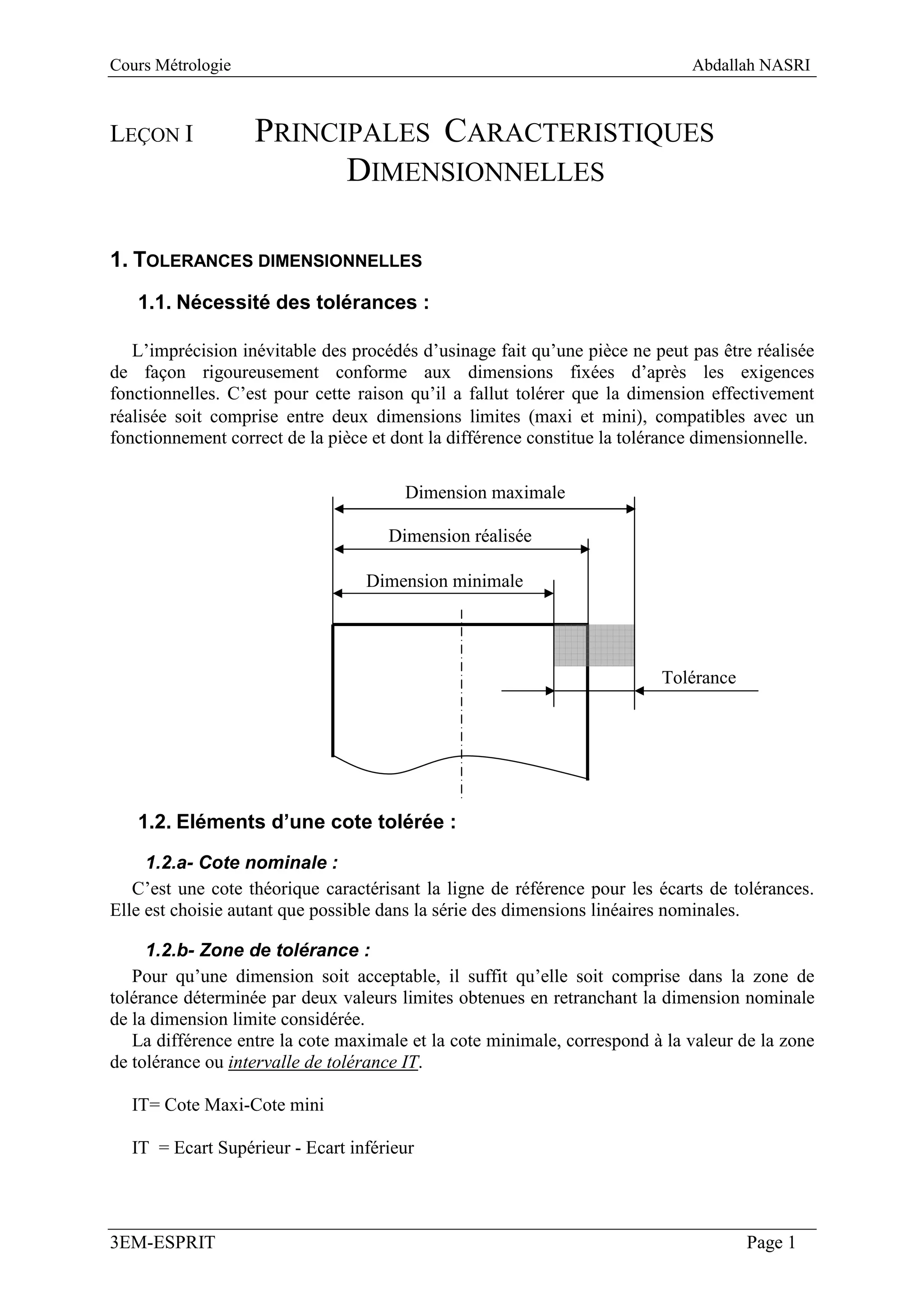 Cours Métrologie Abdallah NASRI

LEÇON I PRINCIPALES CARACTERISTIQUES DIMENSIONNELLES

1. TOLERANCES DIMENSIONNELLES

1.1. Nécessité des tolérances :

L'imprécision inévitable des procédés d'usinage fait qu'une pièce ne peut pas être réalisée de façon rigoureusement conforme aux dimensions fixées d'après les exigences fonctionnelles. C'est pour cette raison qu'il a fallut tolérer que la dimension effectivement réalisée soit comprise entre deux dimensions limites (maxi et mini), compatibles avec un fonctionnement correct de la pièce et dont la différence constitue la tolérance dimensionnelle.

Dimension maximale

Dimension réalisée

Dimension minimale

Tolérance

1.2. Eléments d'une cote tolérée :

1.2.a- Cote nominale :

C'est une cote théorique caractérisant la ligne de référence pour les écarts de tolérances. Elle est choisie autant que possible dans la série des dimensions linéaires nominales.

1.2.b- Zone de tolérance :

Pour qu'une dimension soit acceptable, il suffit qu'elle soit comprise dans la zone de tolérance déterminée par deux valeurs limites obtenues en retranchant la dimension nominale de la dimension limite considérée.

La différence entre la cote maximale et la cote minimale, correspond à la valeur de la zone de tolérance ou intervalle de tolérance IT.

IT= Cote Maxi-Cote mini

IT = Ecart Supérieur - Ecart inférieur

3EM-ESPRIT Page 1