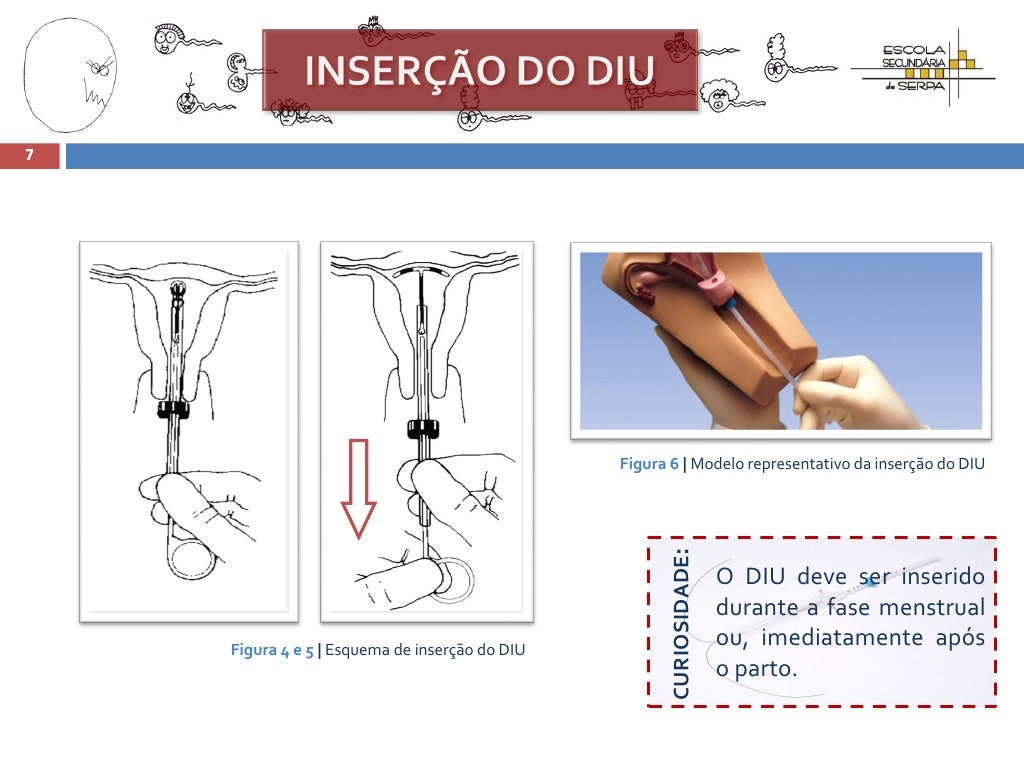 INSERÇÃO DO DIU

ESCOLA SECUNDÁRIA de SERPA

7

Figura 6 | Modelo representativo da inserção do DIU

Figura 4 e 5 | Esquema de inserção do DIU

CURIOSIDADE:

O DIU deve ser inserido durante a fase menstrual ou, imediatamente após o parto.