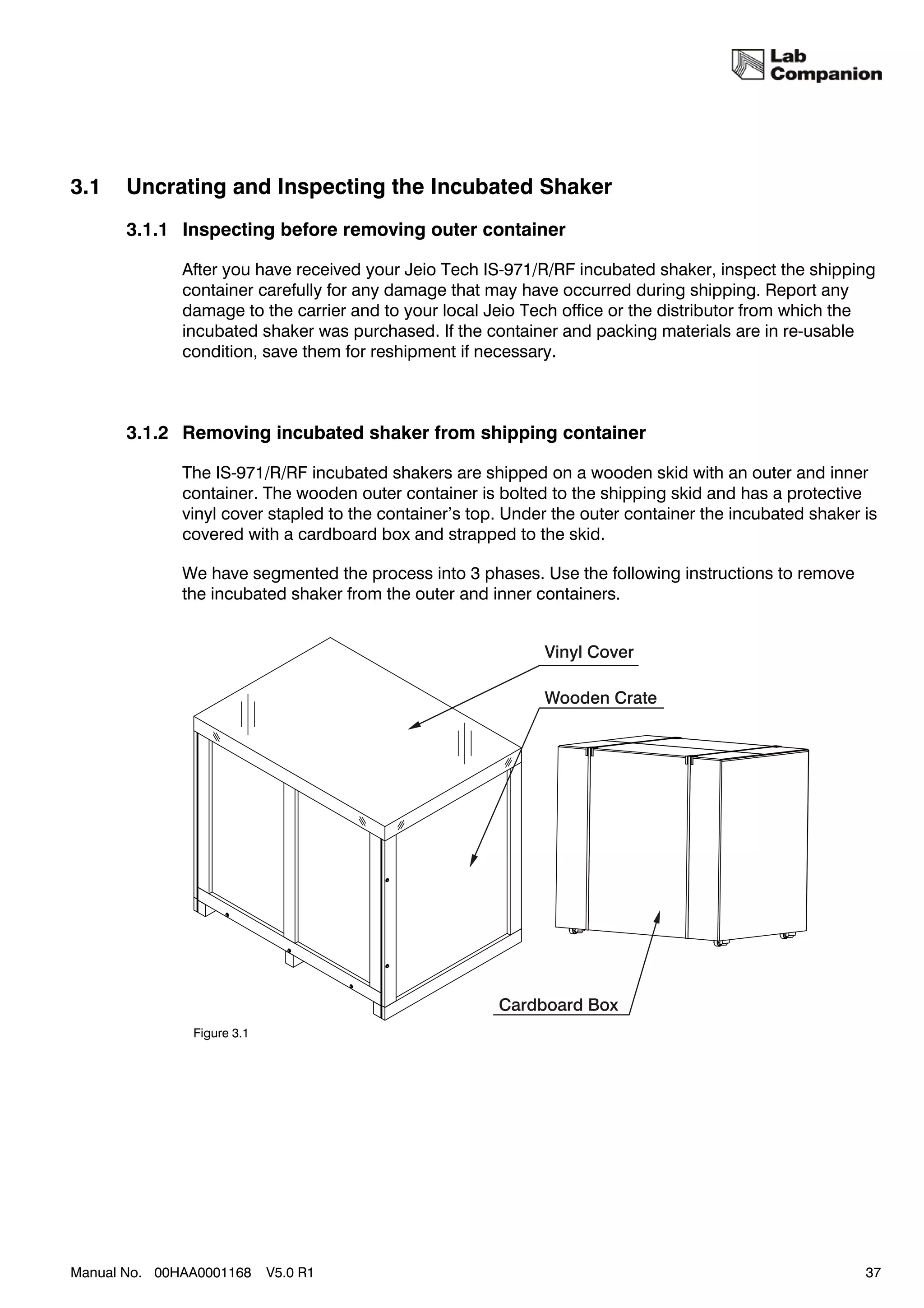 Lab Companion

3.1 Uncrating and Inspecting the Incubated Shaker

3.1.1 Inspecting before removing outer container

After you have received your Jeio Tech IS-971/R/RF incubated shaker, inspect the shipping container carefully for any damage that may have occurred during shipping. Report any damage to the carrier and to your local Jeio Tech office or the distributor from which the incubated shaker was purchased. If the container and packing materials are in re-usable condition, save them for reshipment if necessary.

3.1.2 Removing incubated shaker from shipping container

The IS-971/R/RF incubated shakers are shipped on a wooden skid with an outer and inner container. The wooden outer container is bolted to the shipping skid and has a protective vinyl cover stapled to the container's top. Under the outer container the incubated shaker is covered with a cardboard box and strapped to the skid.

We have segmented the process into 3 phases. Use the following instructions to remove the incubated shaker from the outer and inner containers.

Vinyl Cover

Wooden Crate

Cardboard Box

Figure 3.1

Manual No. 00HAA0001168 V5.0 R1

37