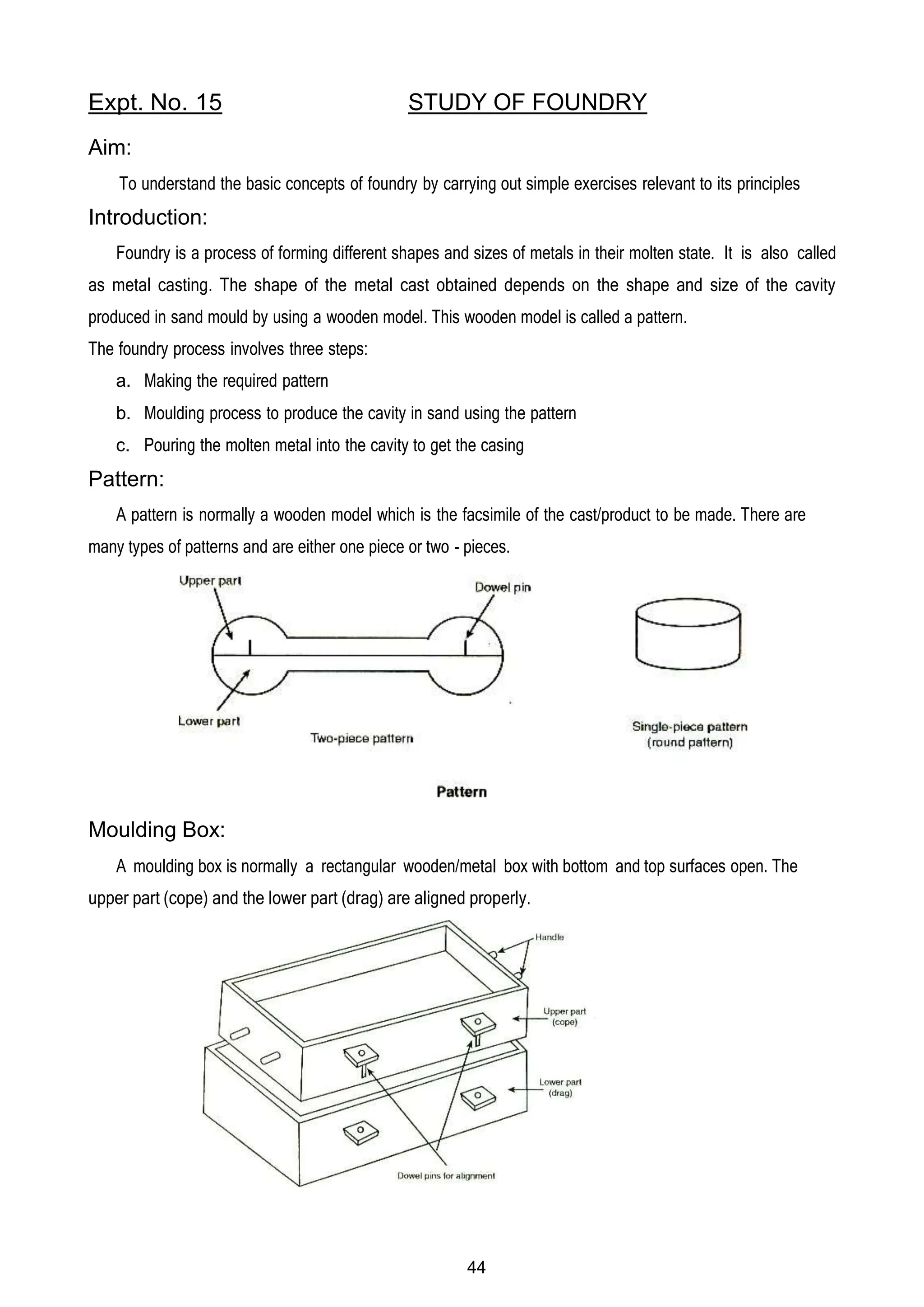 Expt. No. 15 STUDY OF FOUNDRY

Aim:

To understand the basic concepts of foundry by carrying out simple exercises relevant to its principles

Introduction:

Foundry is a process of forming different shapes and sizes of metals in their molten state. It is also called as metal casting. The shape of the metal cast obtained depends on the shape and size of the cavity produced in sand mould by using a wooden model. This wooden model is called a pattern.

The foundry process involves three steps:

a. Making the required pattern

b. Moulding process to produce the cavity in sand using the pattern

c. Pouring the molten metal into the cavity to get the casing

Pattern:

A pattern is normally a wooden model which is the facsimile of the cast/product to be made. There are many types of patterns and are either one piece or two - pieces.

Upper part

Dowel pin

Lower part

Two-piece pattern

Single-piece pattern
(round pattern)

Pattern

Moulding Box:

A moulding box is normally a rectangular wooden/metal box with bottom and top surfaces open. The upper part (cope) and the lower part (drag) are aligned properly.

Handle

Upper part
(cope)

Lower part
(drag)

Dowel pins for alignment

44