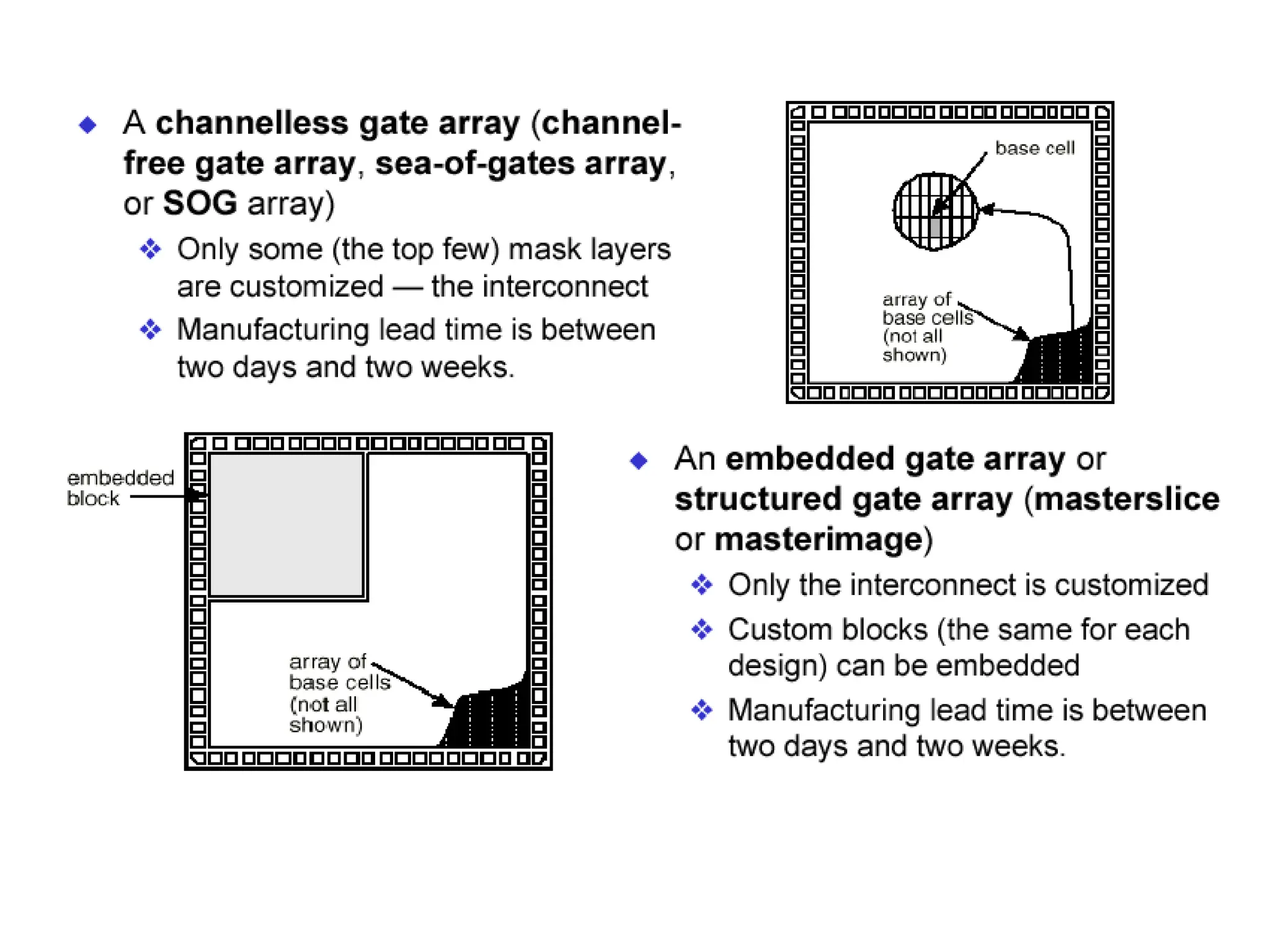 ◆ A channelless gate array (channel-free gate array, sea-of-gates array, or SOG array)

❖ Only some (the top few) mask layers are customized — the interconnect

❖ Manufacturing lead time is between two days and two weeks.

base cell

array of base cells (not all shown)

embedded block

array of base cells (not all shown)

◆ An embedded gate array or structured gate array (masterslice or masterimage)

❖ Only the interconnect is customized

❖ Custom blocks (the same for each design) can be embedded

❖ Manufacturing lead time is between two days and two weeks.