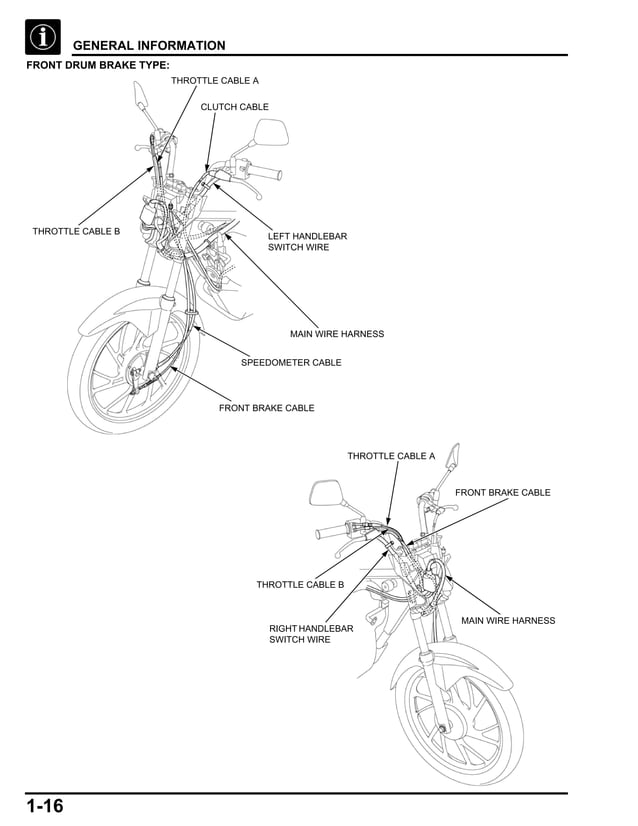 GENERAL INFORMATION

FRONT DRUM BRAKE TYPE:

THROTTLE CABLE A

CLUTCH CABLE

THROTTLE CABLE B

LEFT HANDLEBAR SWITCH WIRE

MAIN WIRE HARNESS

SPEEDOMETER CABLE

FRONT BRAKE CABLE

THROTTLE CABLE A

FRONT BRAKE CABLE

THROTTLE CABLE B

RIGHT HANDLEBAR SWITCH WIRE

MAIN WIRE HARNESS

1-16