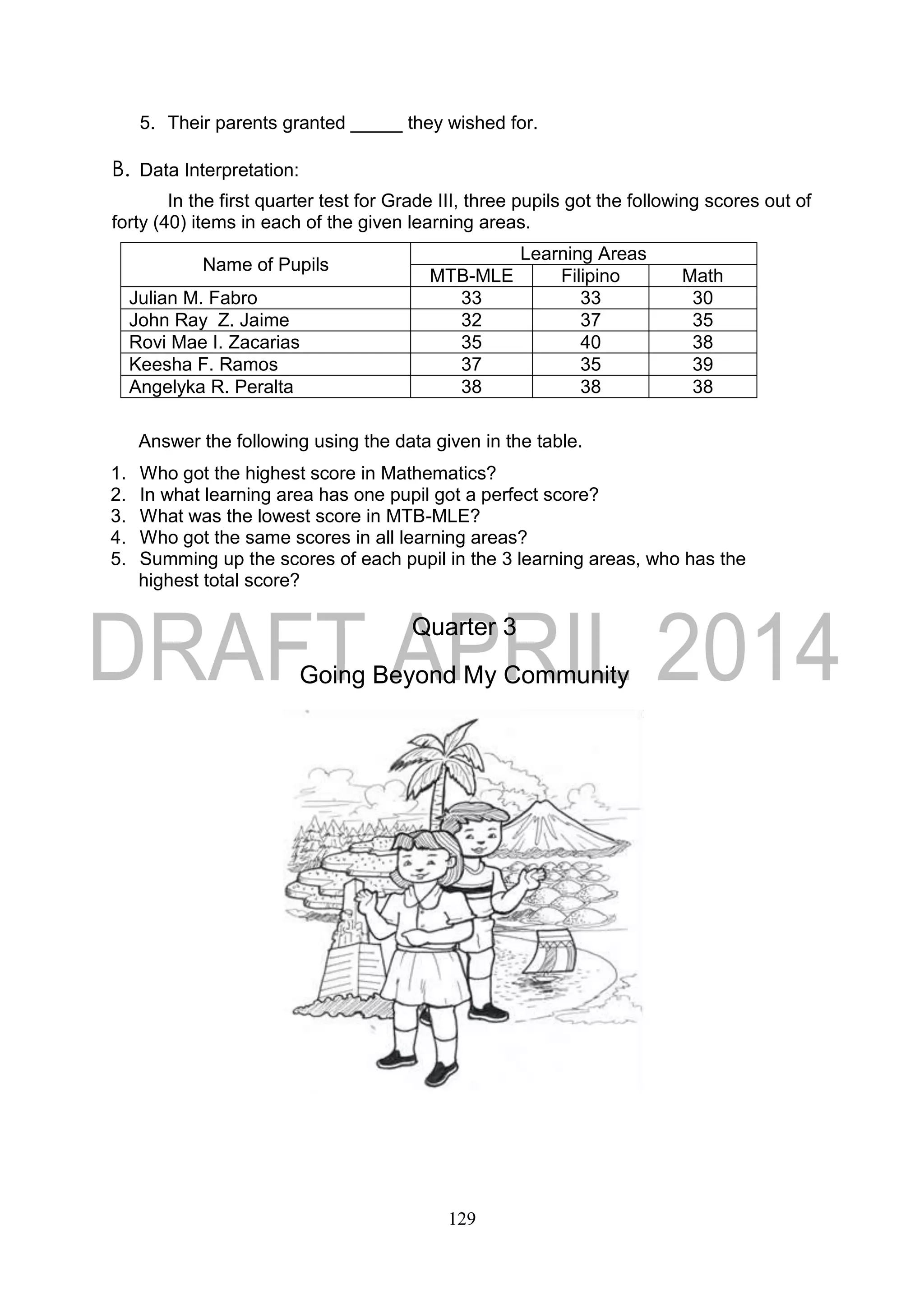 5. Their parents granted _____ they wished for.

B. Data Interpretation:

In the first quarter test for Grade III, three pupils got the following scores out of forty (40) items in each of the given learning areas.

| Name of Pupils | Learning Areas | | |
|---|---|---|---|
| | MTB-MLE | Filipino | Math |
| Julian M. Fabro | 33 | 33 | 30 |
| John Ray Z. Jaime | 32 | 37 | 35 |
| Rovi Mae I. Zacarias | 35 | 40 | 38 |
| Keesha F. Ramos | 37 | 35 | 39 |
| Angelyka R. Peralta | 38 | 38 | 38 |

Answer the following using the data given in the table.

1. Who got the highest score in Mathematics?
2. In what learning area has one pupil got a perfect score?
3. What was the lowest score in MTB-MLE?
4. Who got the same scores in all learning areas?
5. Summing up the scores of each pupil in the 3 learning areas, who has the highest total score?

DRAFT APRIL 2014

Quarter 3

Going Beyond My Community

129